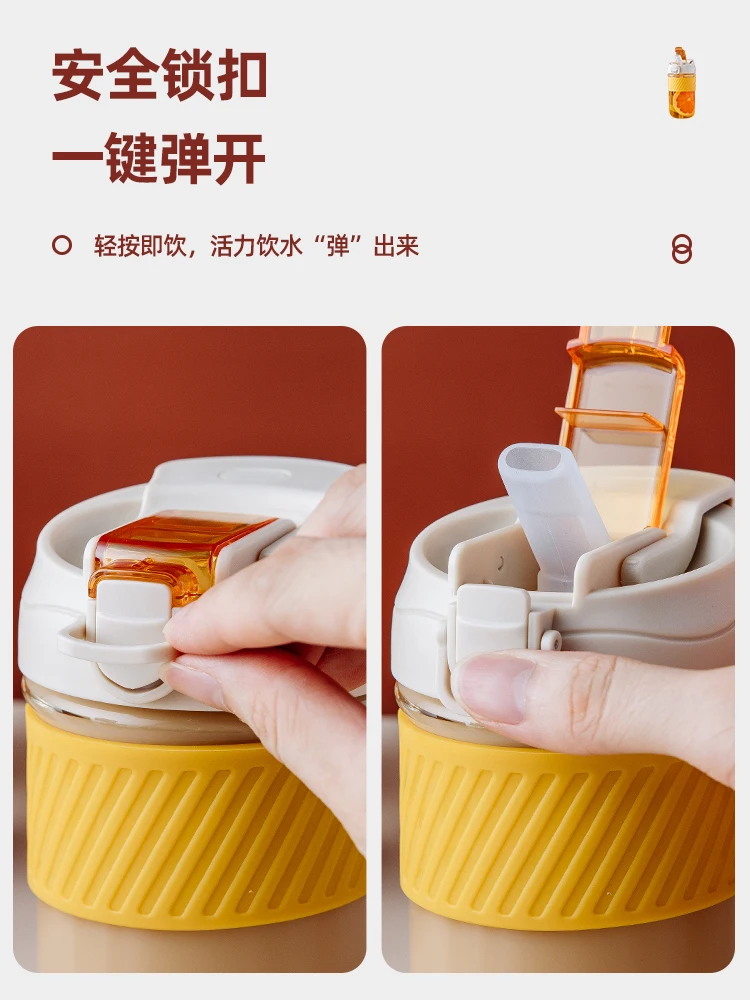 安全锁扣
一键弹开

轻按即饮，活力饮水“弹”出来