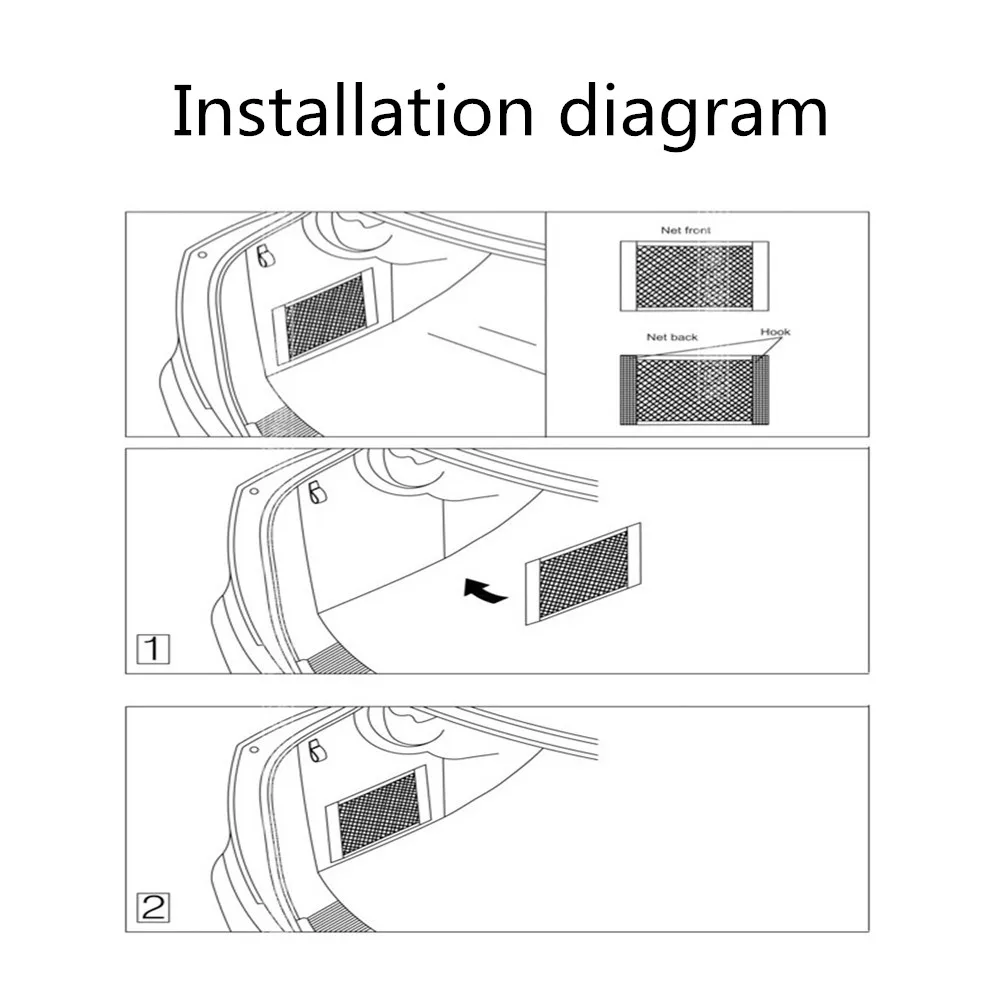 Installation diagram

Net front

Net back

Hook

1

2