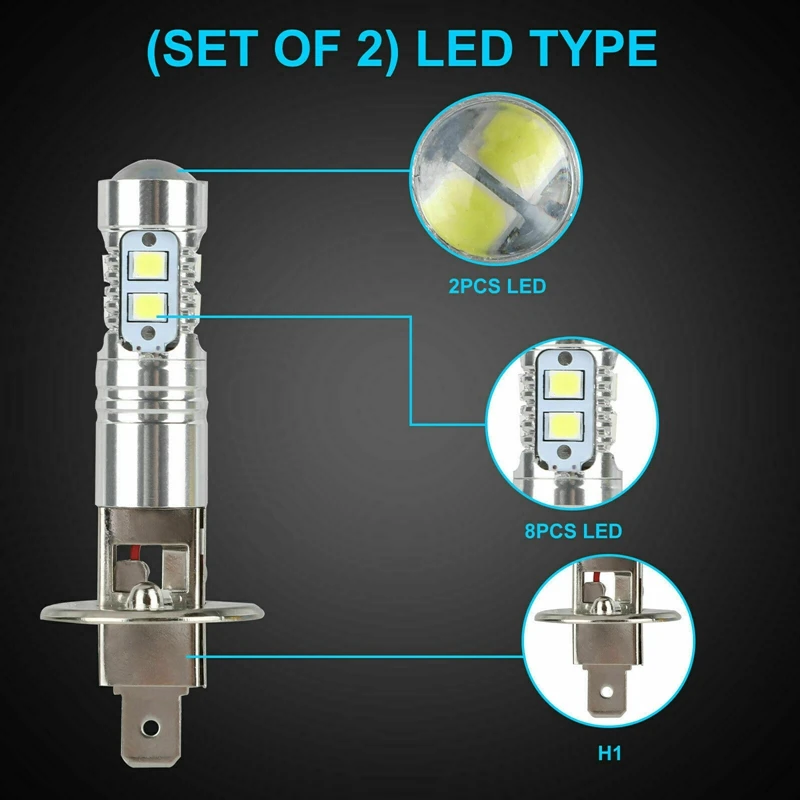 (SET OF 2) LED TYPE

2PCS LED

8PCS LED

H1