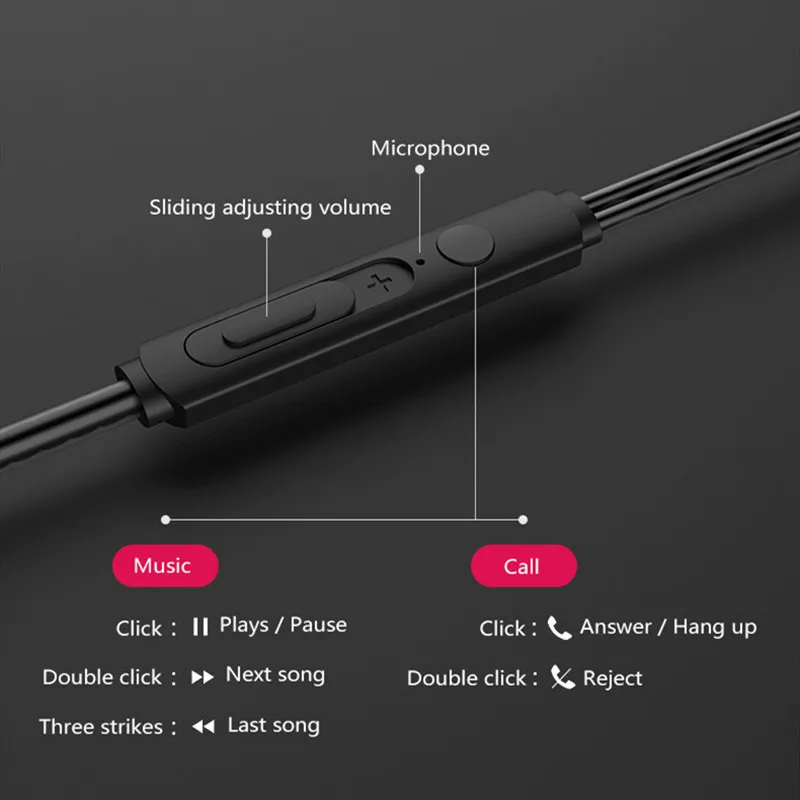 Microphone

Sliding adjusting volume

Music

Click : Plays / Pause

Double click : Next song

Three strikes : Last song

Call

Click : Answer / Hang up

Double click : Reject