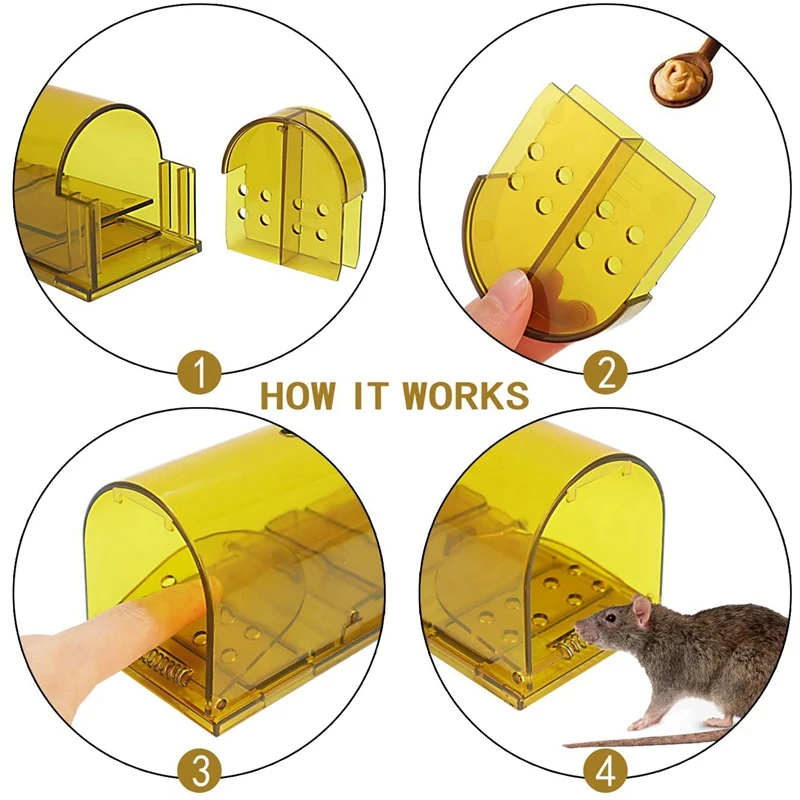 1

2

HOW IT WORKS

3

4