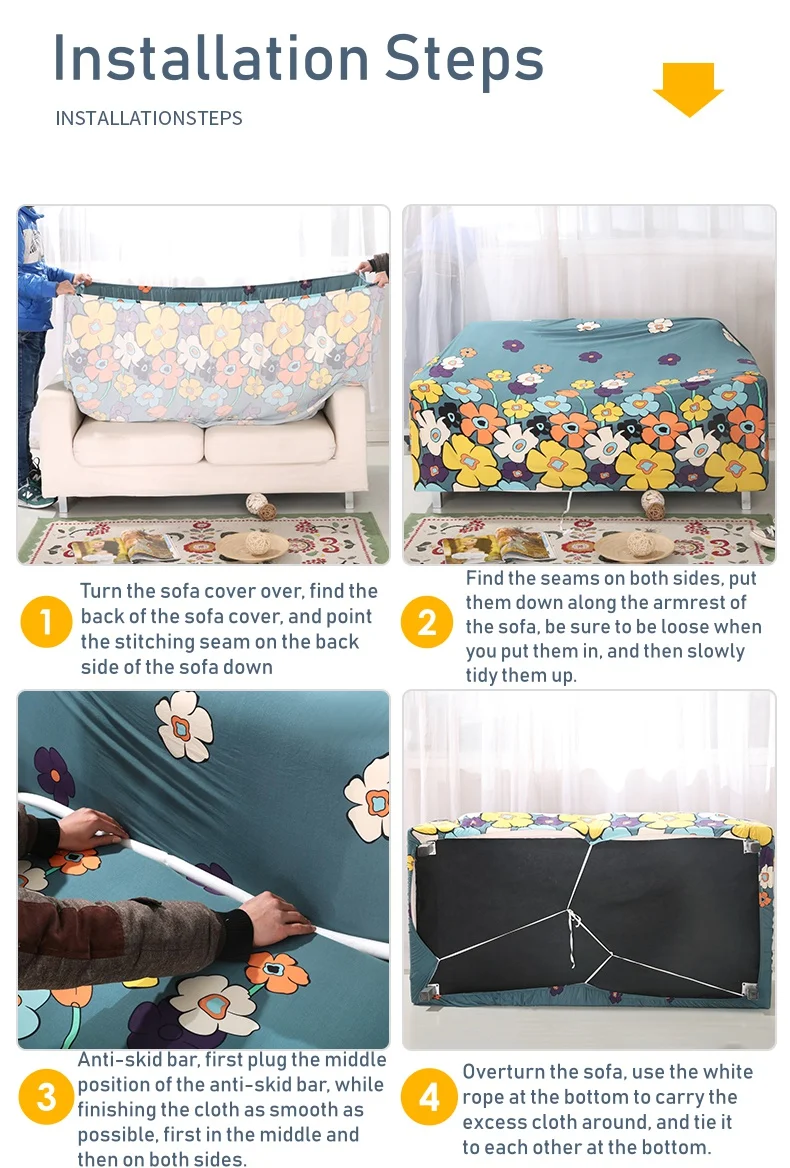 Installation Steps

INSTALLATIONSTEPS

1 Turn the sofa cover over, find the back of the sofa cover, and point the stitching seam on the back side of the sofa down

2 Find the seams on both sides, put them down along the armrest of the sofa, be sure to be loose when you put them in, and then slowly tidy them up.

3 Anti-skid bar, first plug the middle position of the anti-skid bar, while finishing the cloth as smooth as possible, first in the middle and then on both sides.

4 Overturn the sofa, use the white rope at the bottom to carry the excess cloth around, and tie it to each other at the bottom.