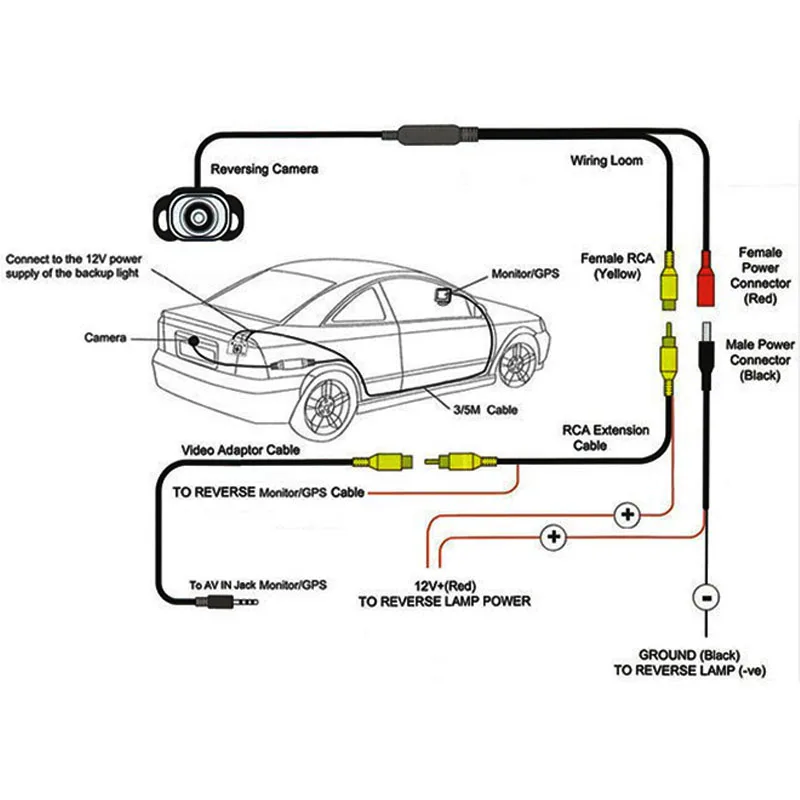 Reversing Camera

Wiring Loom

Connect to the 12V power supply of the backup light

Monitor/GPS

Female RCA (Yellow)

Female Power Connector (Red)

Camera

Male Power Connector (Black)

3/5M Cable

RCA Extension Cable

Video Adaptor Cable

TO REVERSE Monitor/GPS Cable

+

+

To AV IN Jack Monitor/GPS

12V+(Red)
TO REVERSE LAMP POWER

-

GROUND (Black)
TO REVERSE LAMP (-ve)