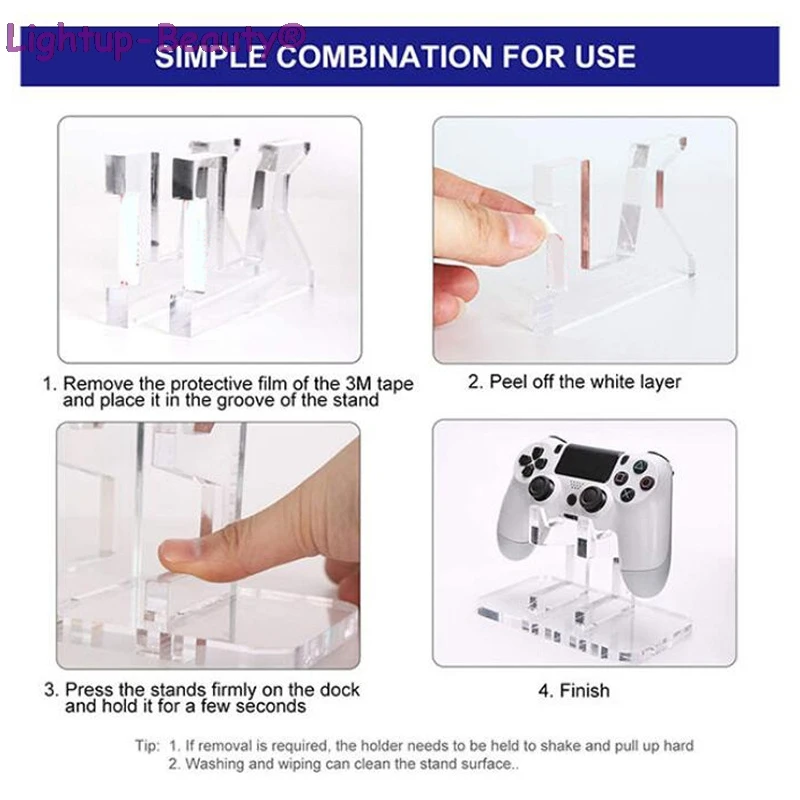 Lightup-Beauty®

SIMPLE COMBINATION FOR USE

1. Remove the protective film of the 3M tape and place it in the groove of the stand

2. Peel off the white layer

3. Press the stands firmly on the dock and hold it for a few seconds

4. Finish

Tip: 1. If removal is required, the holder needs to be held to shake and pull up hard
2. Washing and wiping can clean the stand surface..