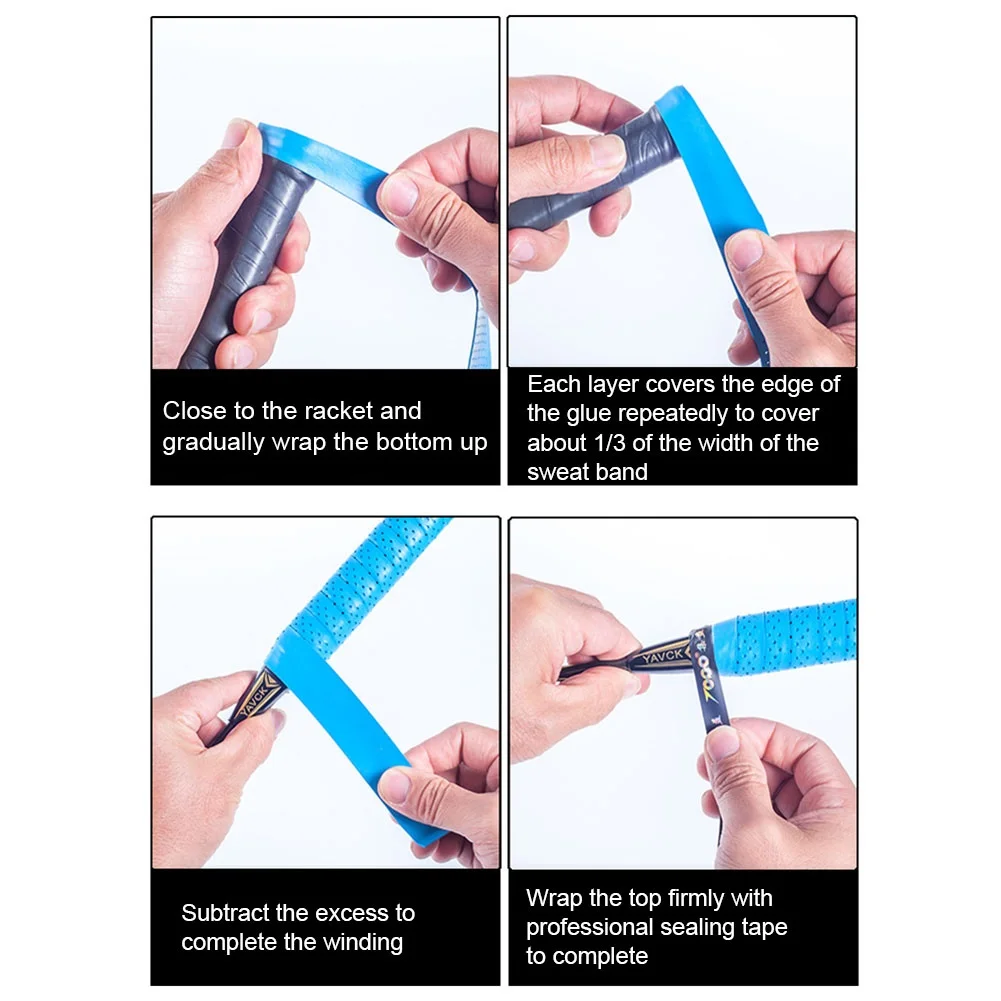 Close to the racket and gradually wrap the bottom up

Each layer covers the edge of the glue repeatedly to cover about 1/3 of the width of the sweat band

YAVCK

Subtract the excess to complete the winding

YAVCK

7000

Wrap the top firmly with professional sealing tape to complete