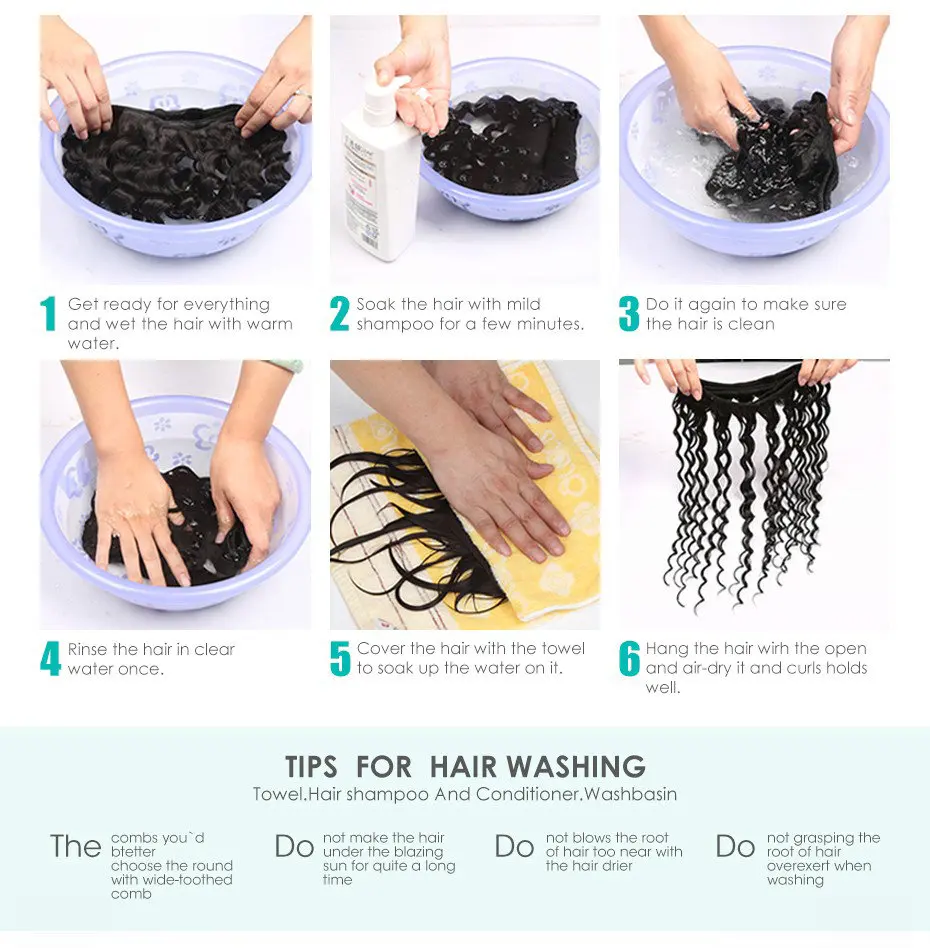 1 Get ready for everything and wet the hair with warm water.

2 Soak the hair with mild shampoo for a few minutes.

3 Do it again to make sure the hair is clean

4 Rinse the hair in clear water once.

5 Cover the hair with the towel to soak up the water on it.

6 Hang the hair wirh the open and air-dry it and curls holds well.

TIPS FOR HAIR WASHING
Towel.Hair shampoo And Conditioner.Washbasin

The combs you`d btetter choose the round with wide-toothed comb

Do not make the hair under the blazing sun for quite a long time

Do not blows the root of hair too near with the hair drier

Do not grasping the root of hair overexert when washing