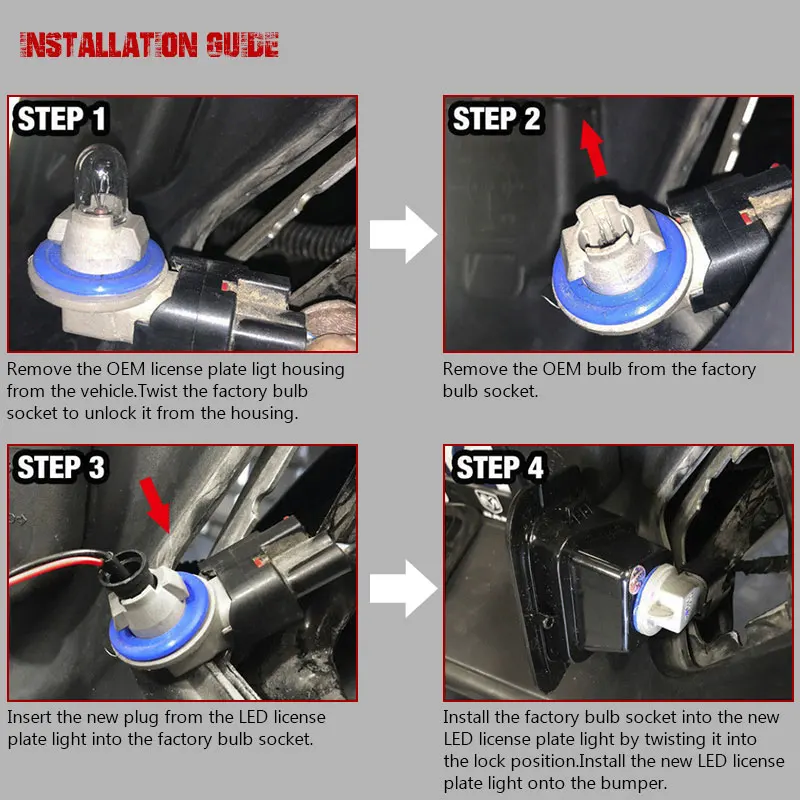 INSTALLATION GUIDE

STEP 1

Remove the OEM license plate ligt housing from the vehicle.Twist the factory bulb socket to unlock it from the housing.

STEP 2

Remove the OEM bulb from the factory bulb socket.

STEP 3

Insert the new plug from the LED license plate light into the factory bulb socket.

STEP 4

Install the factory bulb socket into the new LED license plate light by twisting it into the lock position.Install the new LED license plate light onto the bumper.