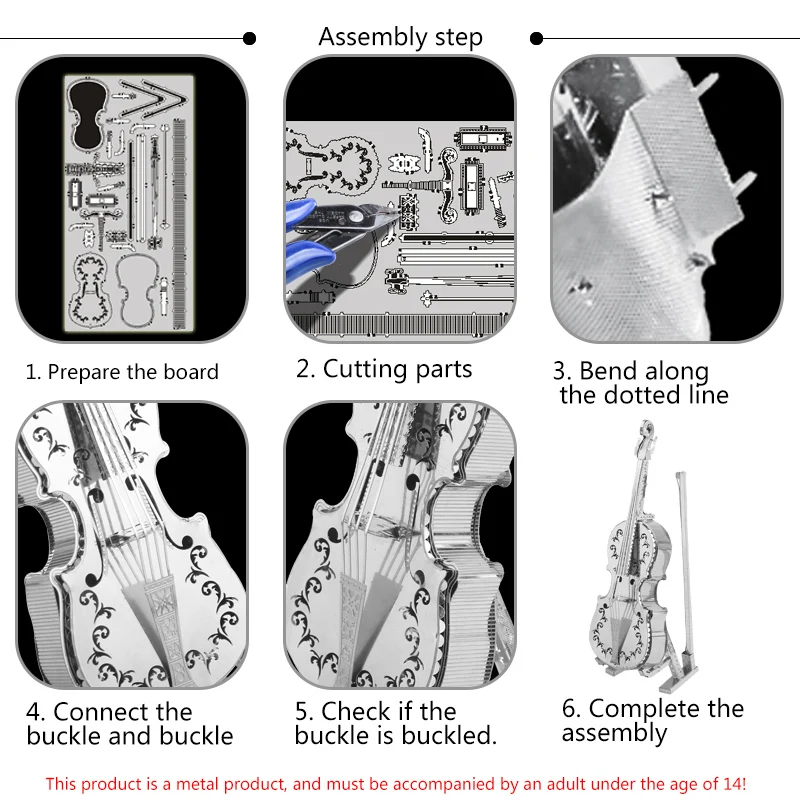 Assembly step

1. Prepare the board

2. Cutting parts

3. Bend along the dotted line

4. Connect the buckle and buckle

5. Check if the buckle is buckled.

6. Complete the assembly

This product is a metal product, and must be accompanied by an adult under the age of 14!