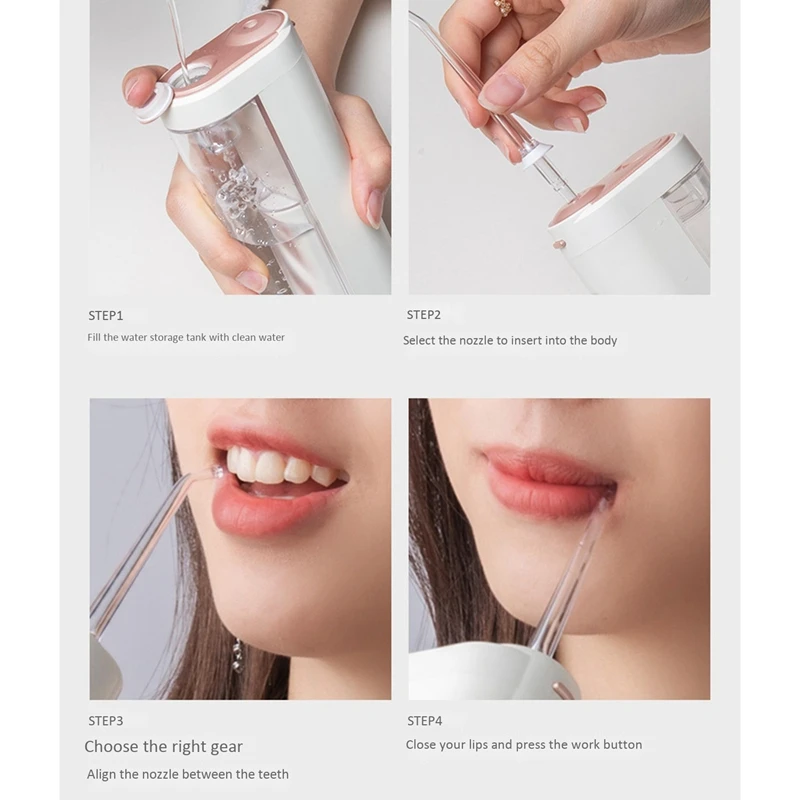 STEP1

Fill the water storage tank with clean water

STEP2

Select the nozzle to insert into the body

STEP3

Choose the right gear

Align the nozzle between the teeth

STEP4

Close your lips and press the work button