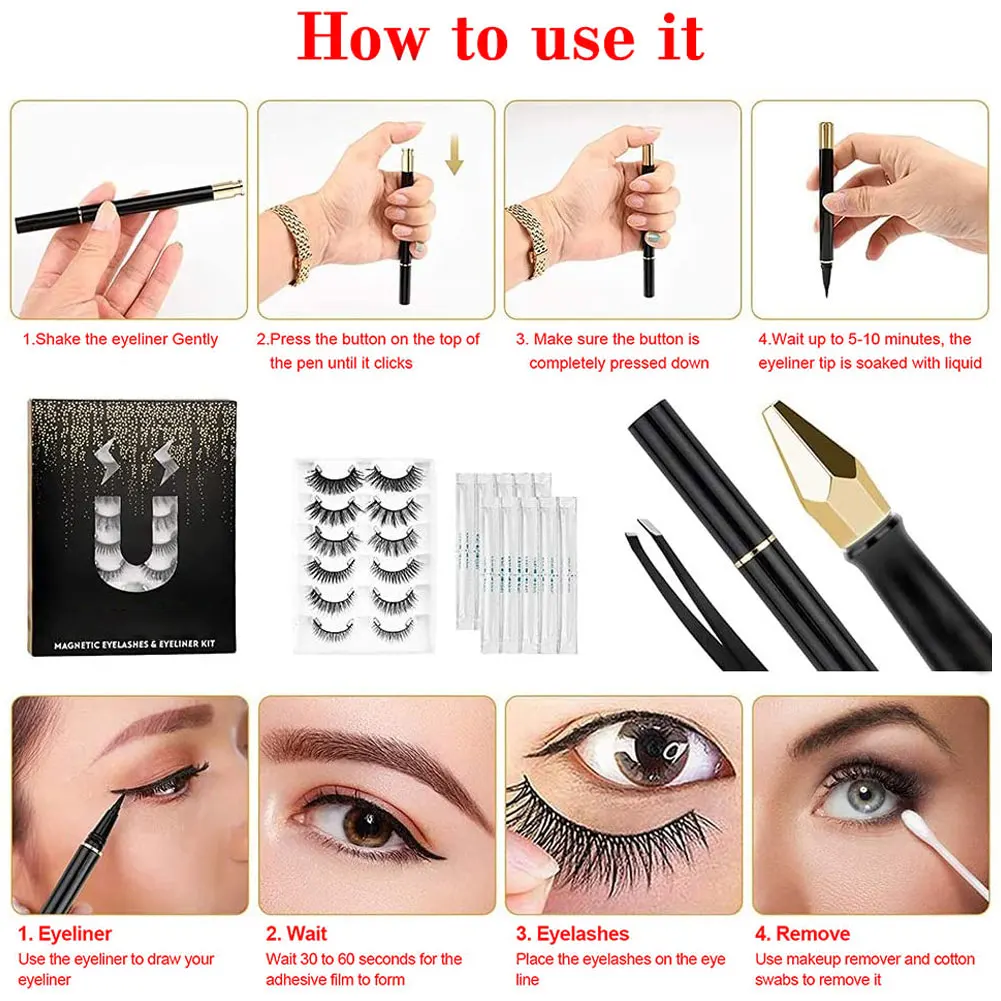 How to use it

1.Shake the eyeliner Gently

2.Press the button on the top of the pen until it clicks

3. Make sure the button is completely pressed down

4.Wait up to 5-10 minutes, the eyeliner tip is soaked with liquid

MAGNETIC EYELASHES & EYELINER KIT

1. Eyeliner
Use the eyeliner to draw your eyeliner

2. Wait
Wait 30 to 60 seconds for the adhesive film to form

3. Eyelashes
Place the eyelashes on the eye line

4. Remove
Use makeup remover and cotton swabs to remove it