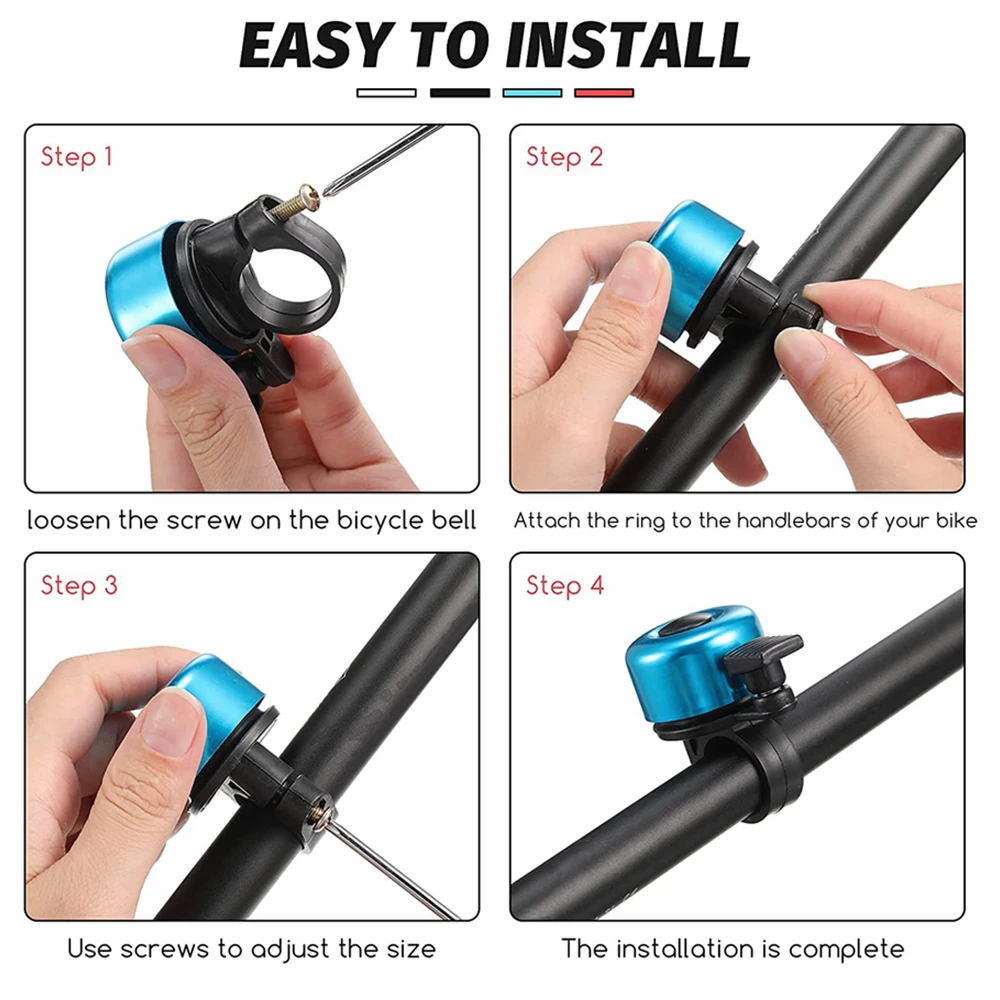 EASY TO INSTALL

Step 1

loosen the screw on the bicycle bell

Step 2

Attach the ring to the handlebars of your bike

Step 3

Use screws to adjust the size

Step 4

The installation is complete