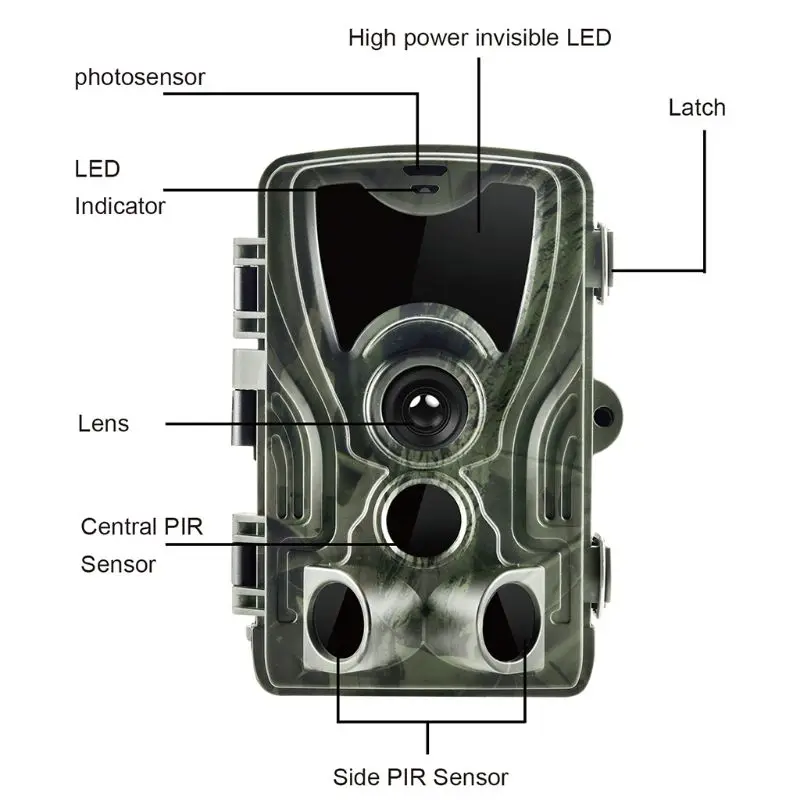 High power invisible LED

photosensor

Latch

LED
Indicator

Lens

Central PIR
Sensor

Side PIR Sensor