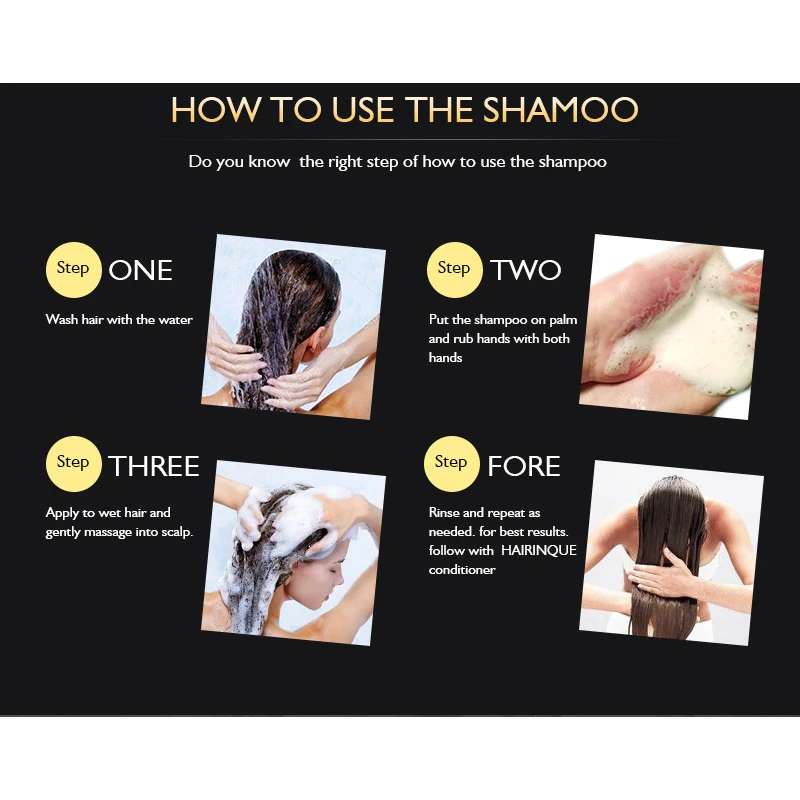 HOW TO USE THE SHAMOO

Do you know the right step of how to use the shampoo

Step ONE

Wash hair with the water

Step TWO

Put the shampoo on palm and rub hands with both hands

Step THREE

Apply to wet hair and gently massage into scalp.

Step FORE

Rinse and repeat as needed. for best results. follow with HAIRINQUE conditioner