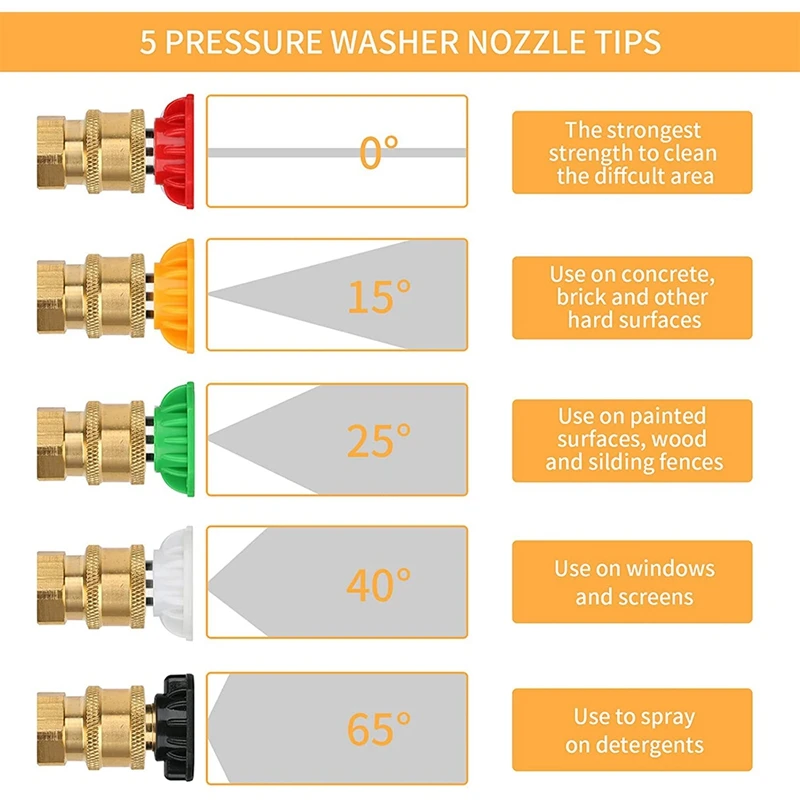 5 PRESSURE WASHER NOZZLE TIPS

0°

The strongest strength to clean the diffcult area

15°

Use on concrete, brick and other hard surfaces

25°

Use on painted surfaces, wood and silding fences

40°

Use on windows and screens

65°

Use to spray on detergents