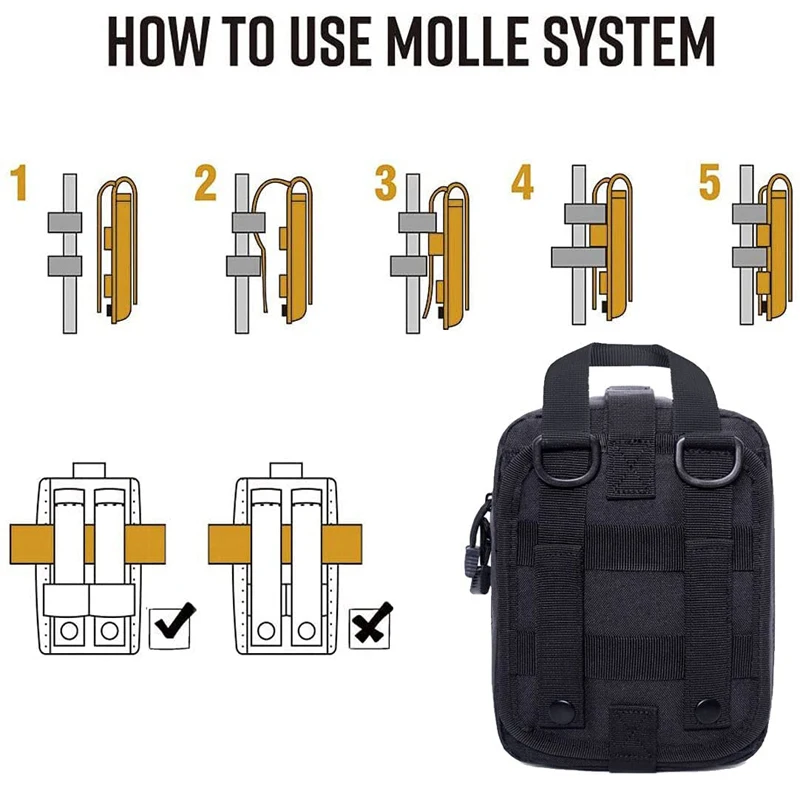 HOW TO USE MOLLE SYSTEM

1

2

3

4

5