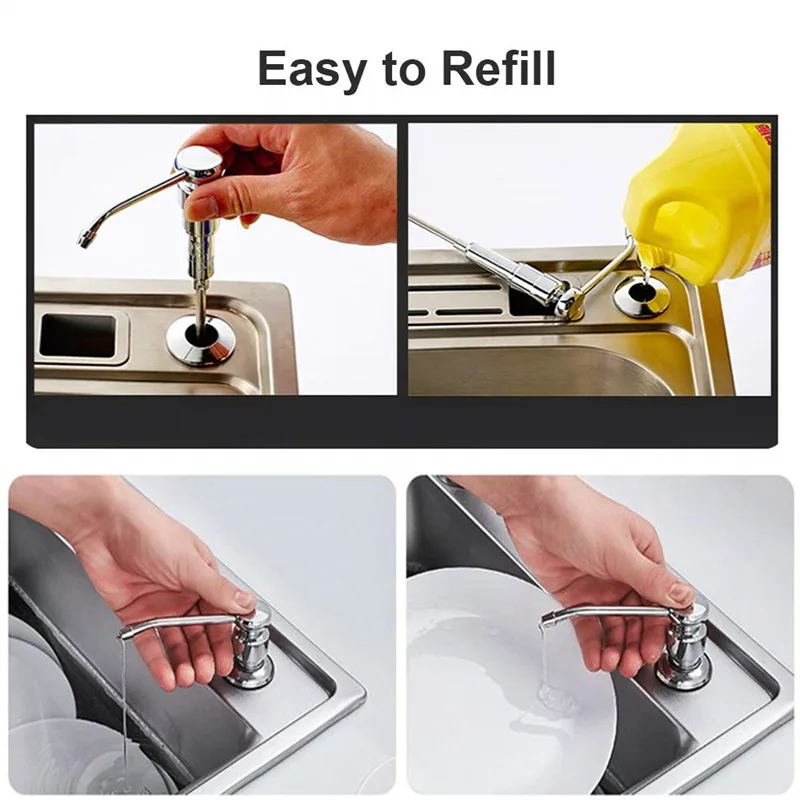 Easy to Refill