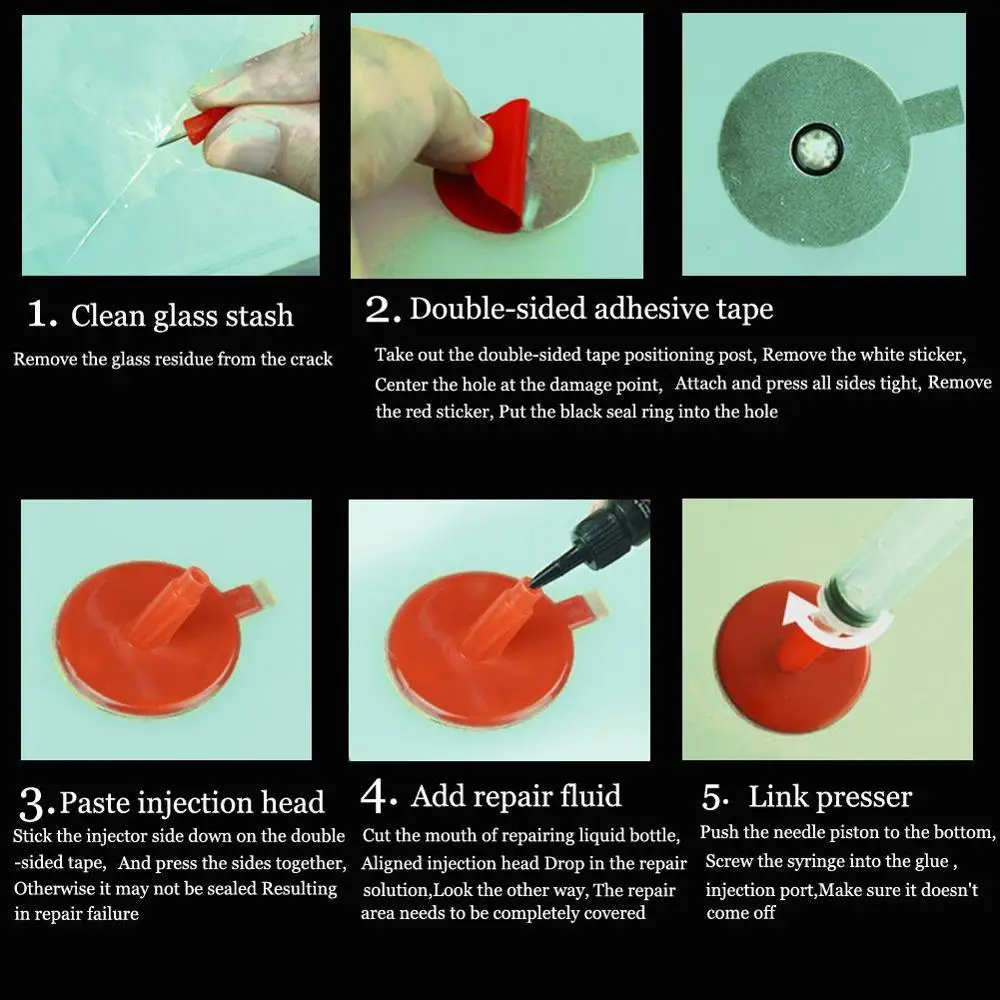 1. Clean glass stash

Remove the glass residue from the crack

2. Double-sided adhesive tape

Take out the double-sided tape positioning post, Remove the white sticker, Center the hole at the damage point, Attach and press all sides tight, Remove the red sticker, Put the black seal ring into the hole

3. Paste injection head

Stick the injector side down on the double -sided tape, And press the sides together, Otherwise it may not be sealed Resulting in repair failure

4. Add repair fluid

Cut the mouth of repairing liquid bottle, Aligned injection head Drop in the repair solution,Look the other way, The repair area needs to be completely covered

5. Link presser

Push the needle piston to the bottom, Screw the syringe into the glue , injection port,Make sure it doesn't come off