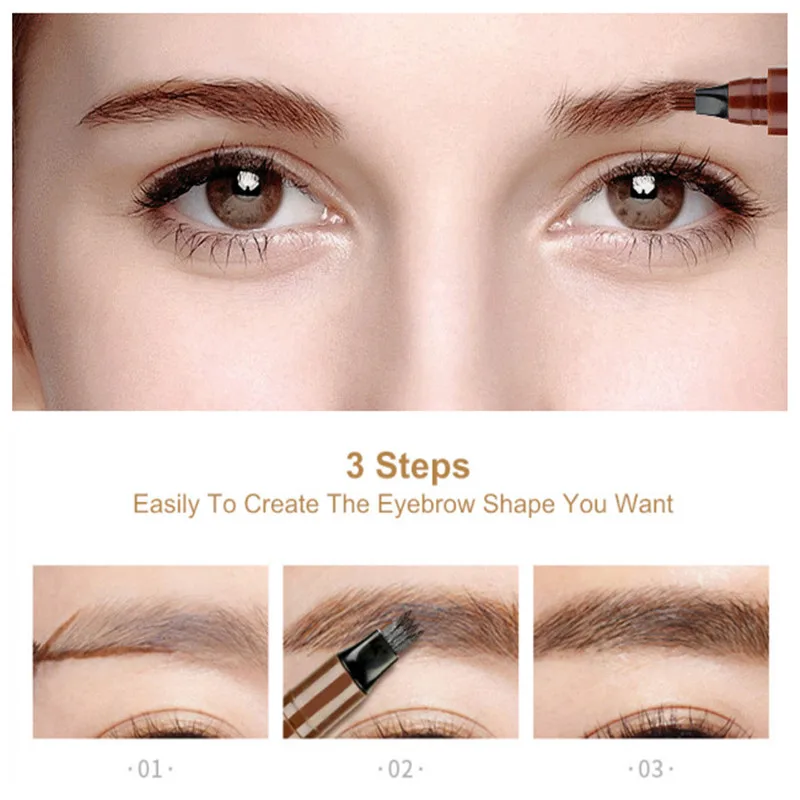 3 Steps

Easily To Create The Eyebrow Shape You Want

·01·

·02·

·03·