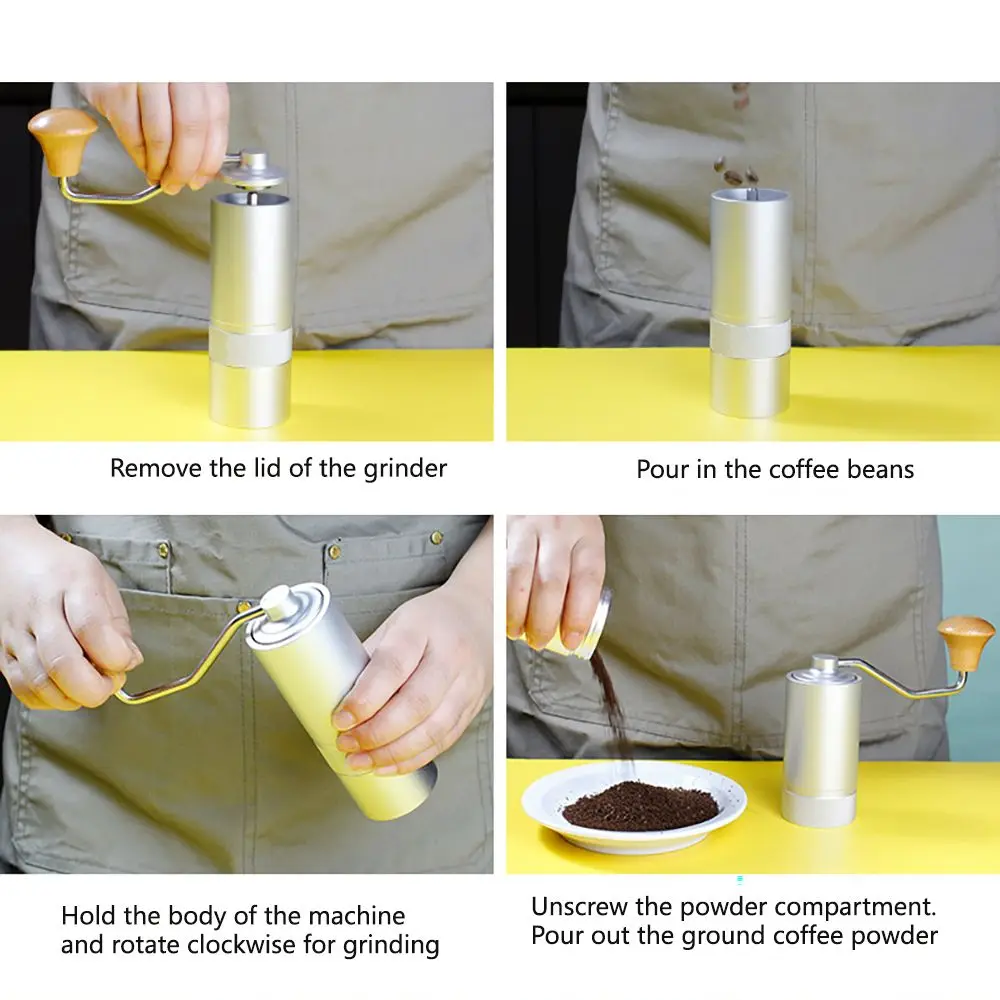 Remove the lid of the grinder

Pour in the coffee beans

Hold the body of the machine and rotate clockwise for grinding

Unscrew the powder compartment. Pour out the ground coffee powder