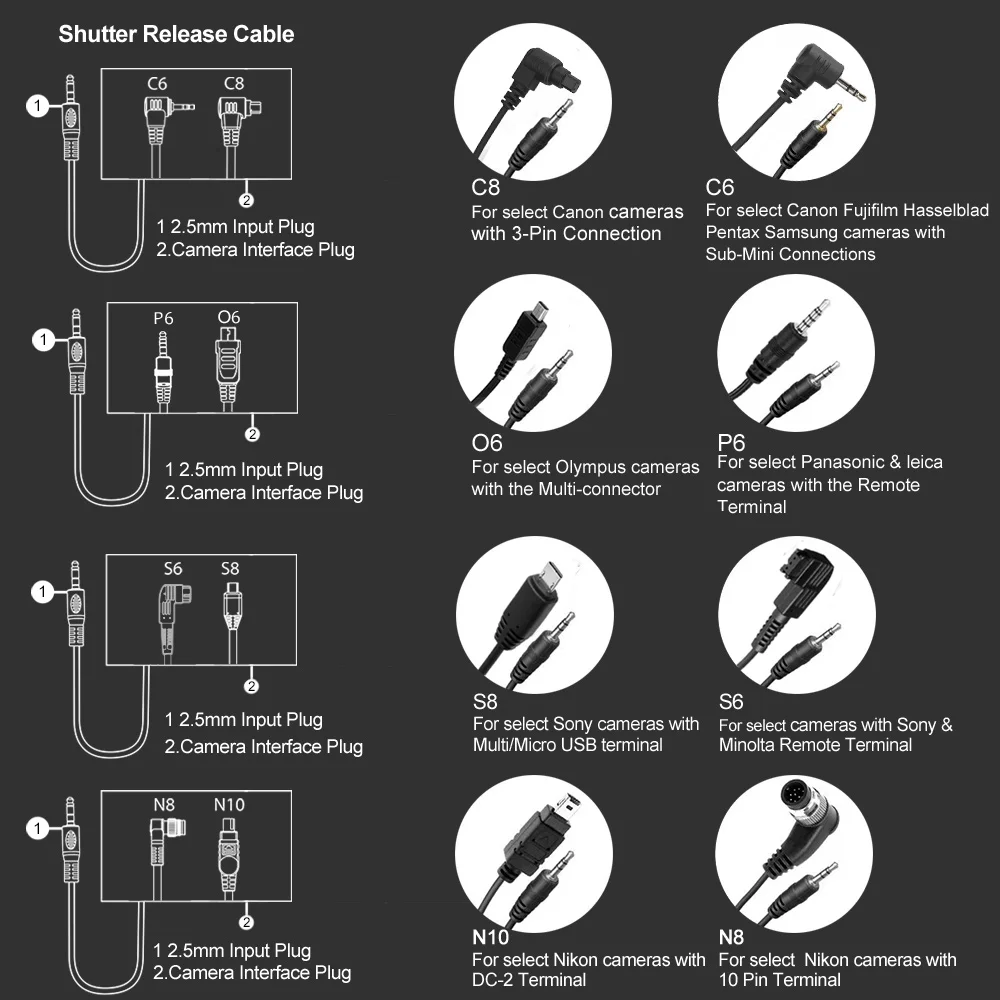 Shutter Release Cable

1

C6 C8

2

1 2.5mm Input Plug
2.Camera Interface Plug

C8
For select Canon cameras with 3-Pin Connection

C6
For select Canon Fujifilm Hasselblad Pentax Samsung cameras with Sub-Mini Connections

1

P6 O6

2

1 2.5mm Input Plug
2.Camera Interface Plug

O6
For select Olympus cameras with the Multi-connector

P6
For select Panasonic & leica cameras with the Remote Terminal

1

S6 S8

2

1 2.5mm Input Plug
2.Camera Interface Plug

S8
For select Sony cameras with Multi/Micro USB terminal

S6
For select cameras with Sony & Minolta Remote Terminal

1

N8 N10

2

1 2.5mm Input Plug
2.Camera Interface Plug

N10
For select Nikon cameras with DC-2 Terminal

N8
For select Nikon cameras with 10 Pin Terminal