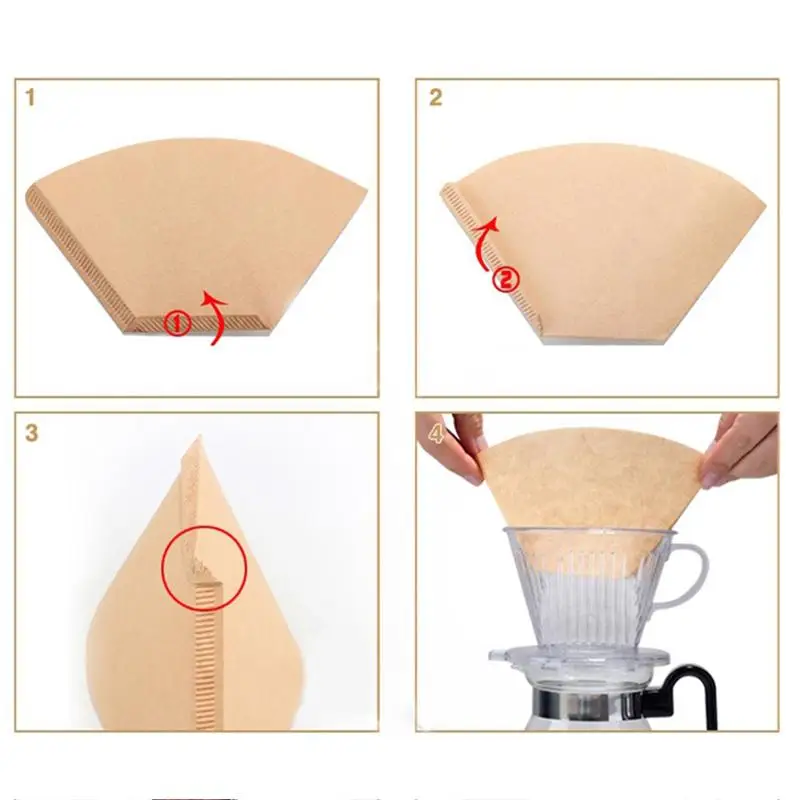 1

①

2

②

3

4