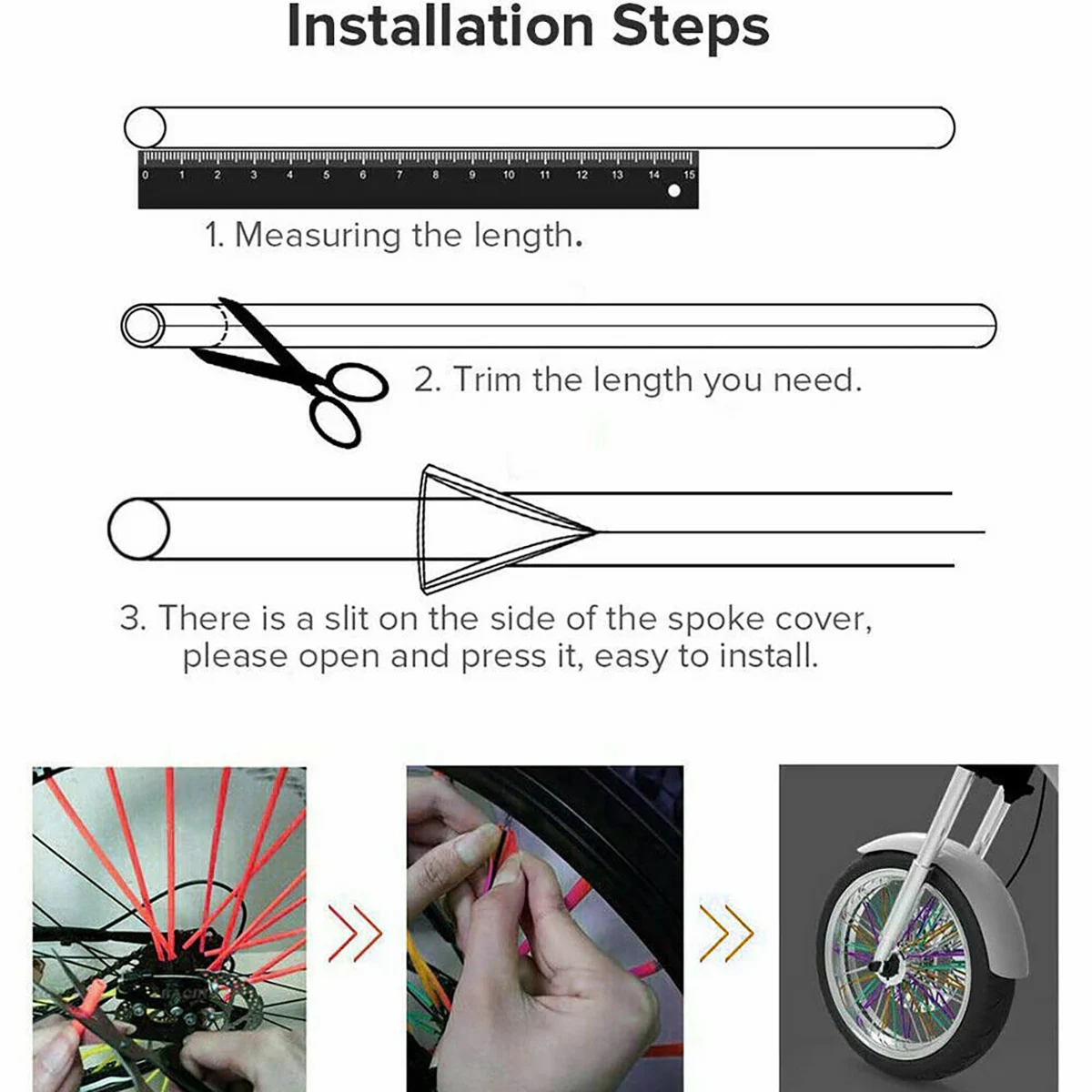 Installation Steps

0 1 2 3 4 5 6 7 8 9 10 11 12 13 14 15

1. Measuring the length.

2. Trim the length you need.

3. There is a slit on the side of the spoke cover, please open and press it, easy to install.