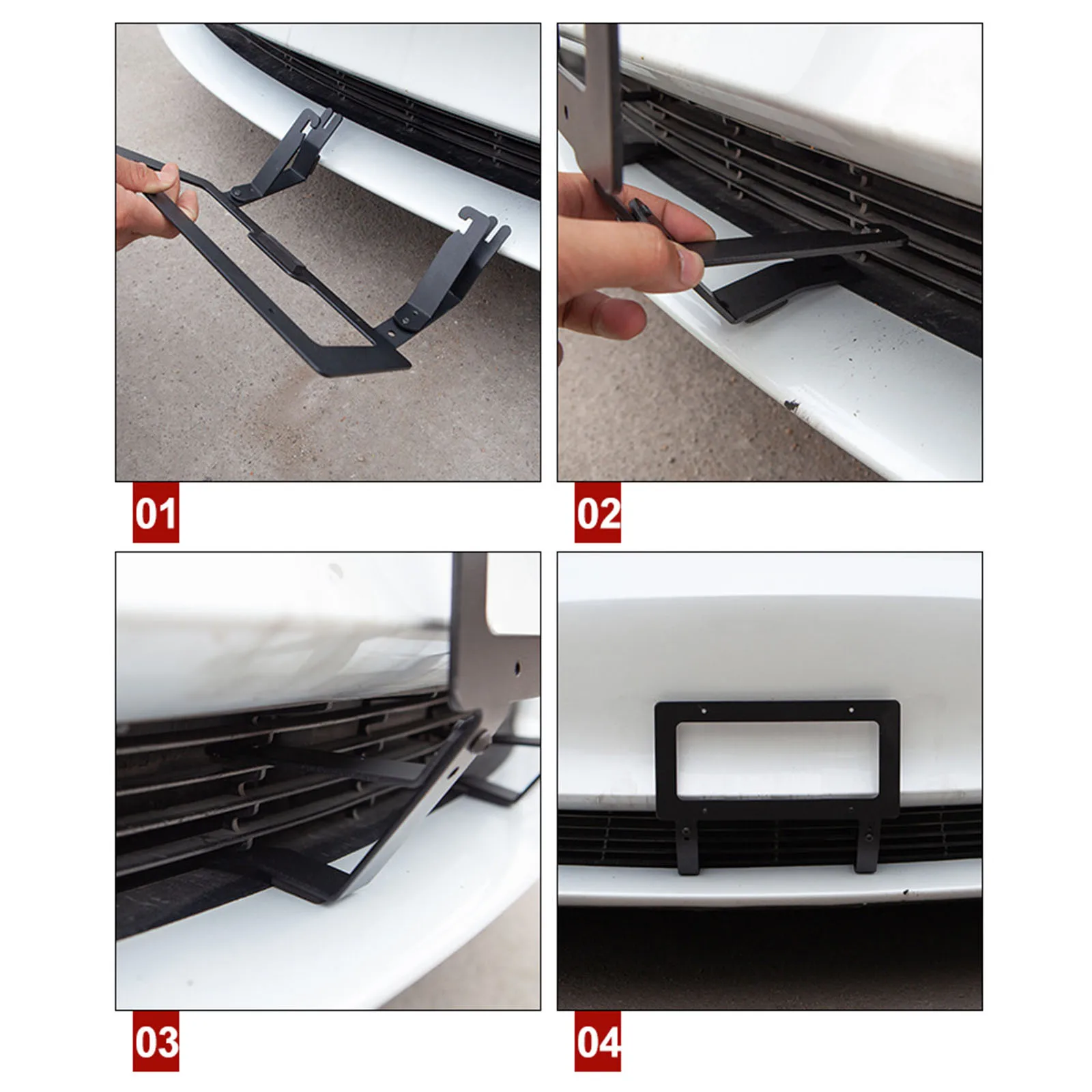 01

02

03

04