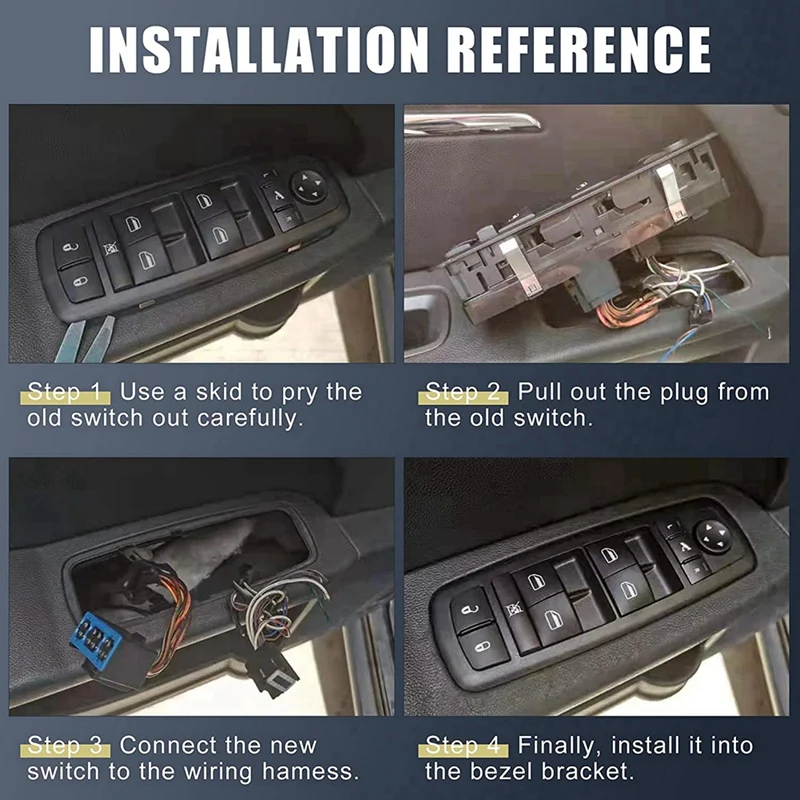 INSTALLATION REFERENCE

Step 1 Use a skid to pry the old switch out carefully.

Step 2 Pull out the plug from the old switch.

Step 3 Connect the new switch to the wiring hamess.

Step 4 Finally, install it into the bezel bracket.