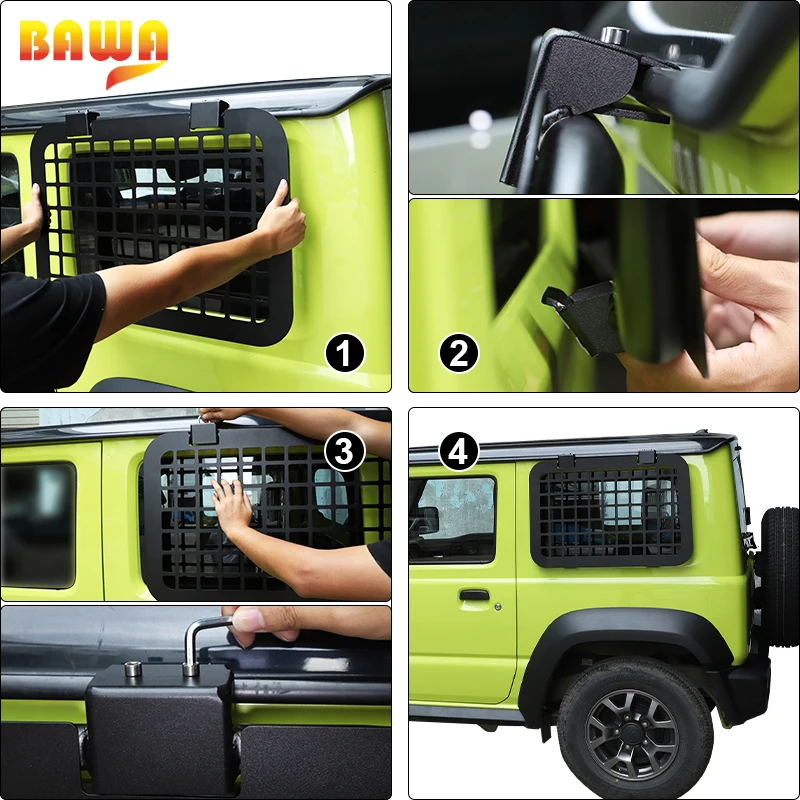 BAWA

1

2

3

4