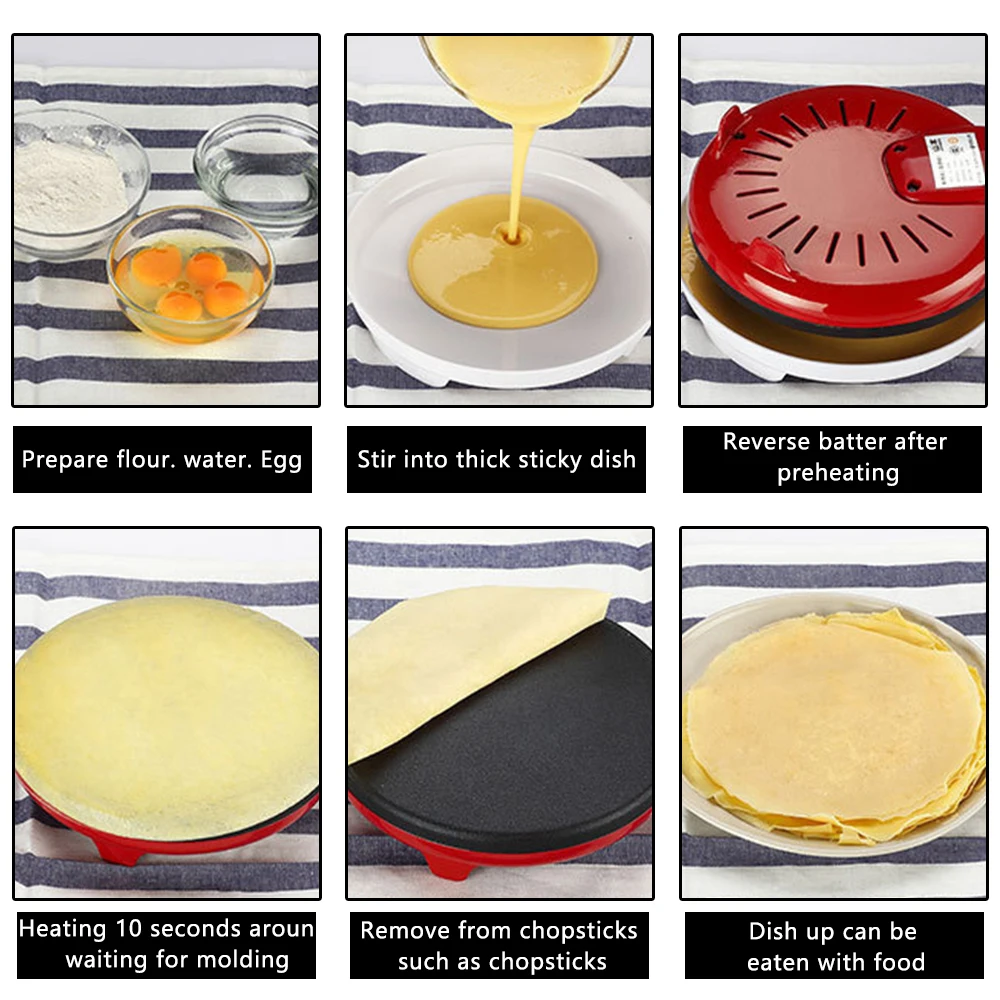 Prepare flour. water. Egg

Stir into thick sticky dish

Reverse batter after preheating

Heating 10 seconds aroun waiting for molding

Remove from chopsticks such as chopsticks

Dish up can be eaten with food