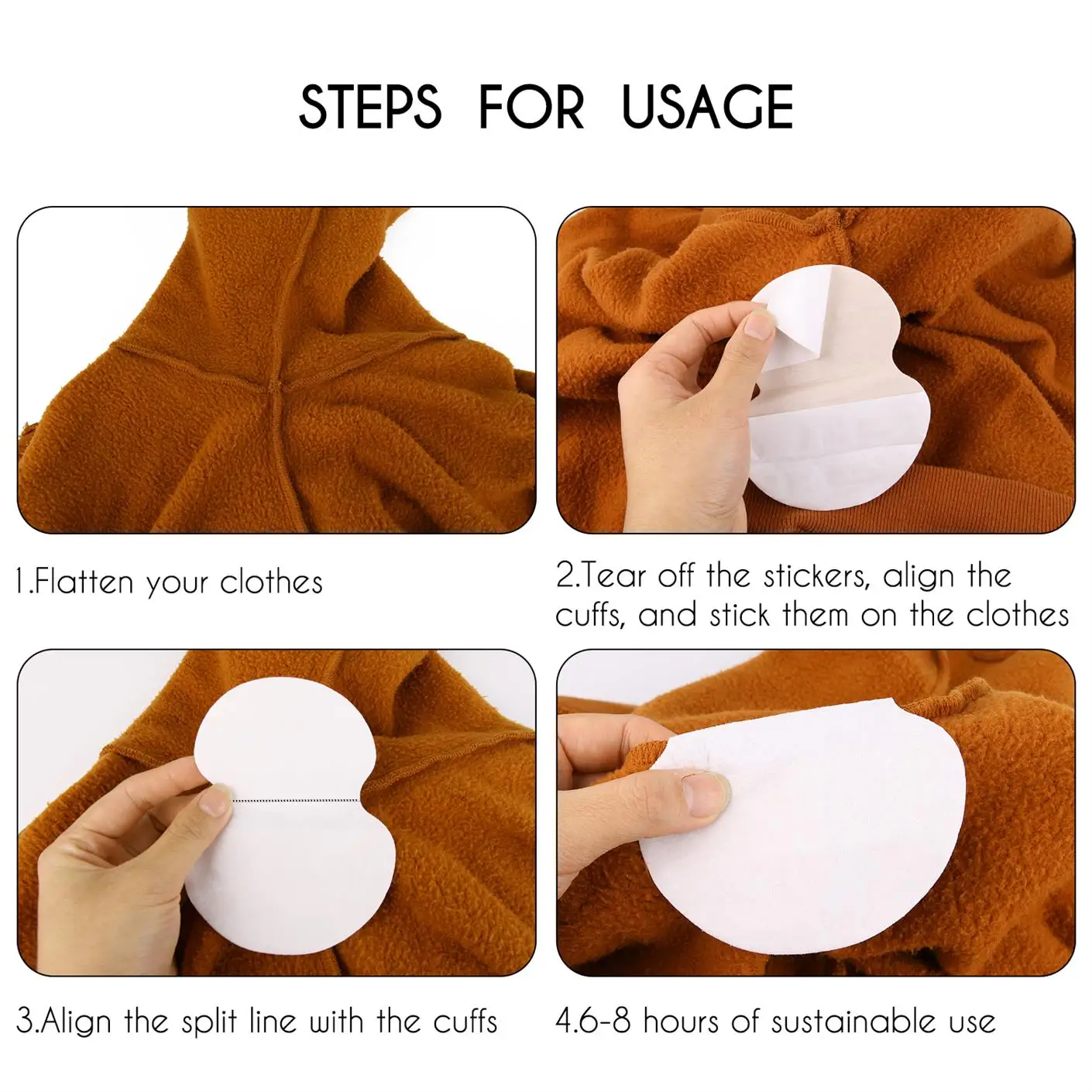 STEPS FOR USAGE

1.Flatten your clothes

2.Tear off the stickers, align the cuffs, and stick them on the clothes

3.Align the split line with the cuffs

4.6-8 hours of sustainable use