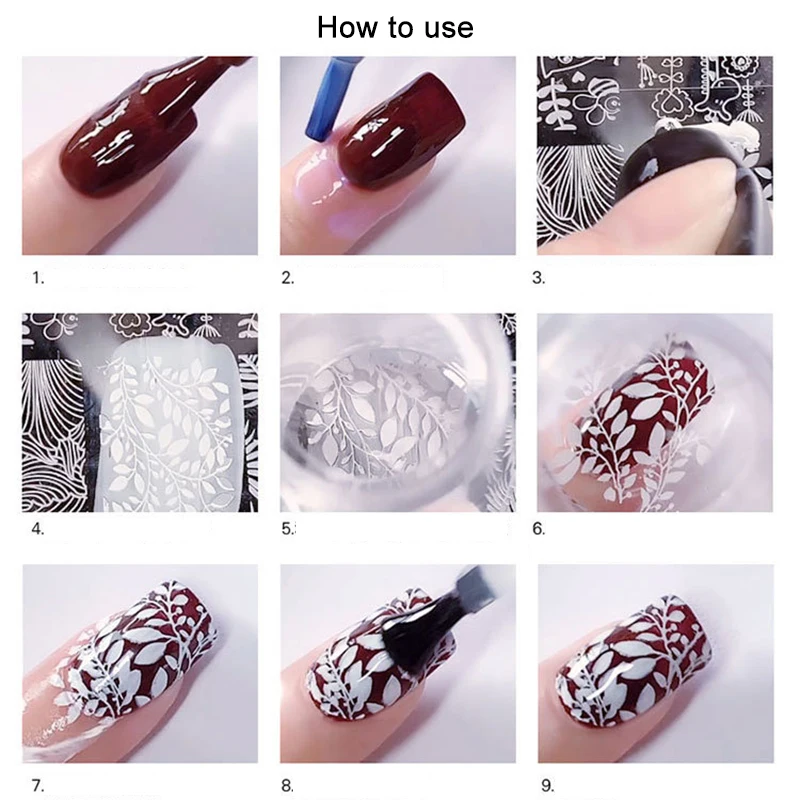 How to use

1.

2.

3.

4.

5.

6.

7.

8.

9.