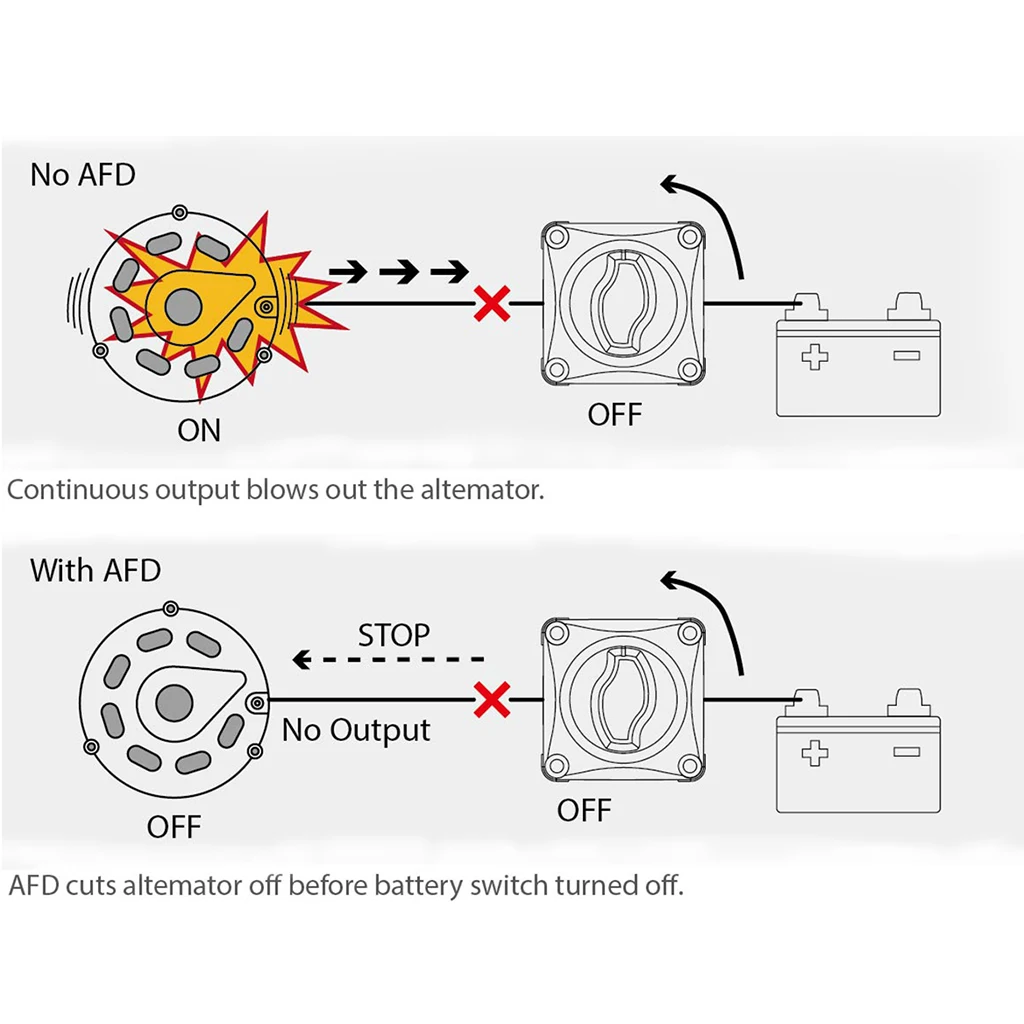 No AFD

ON

OFF

Continuous output blows out the altemator.

With AFD

STOP

No Output

OFF

OFF

AFD cuts altemator off before battery switch turned off.