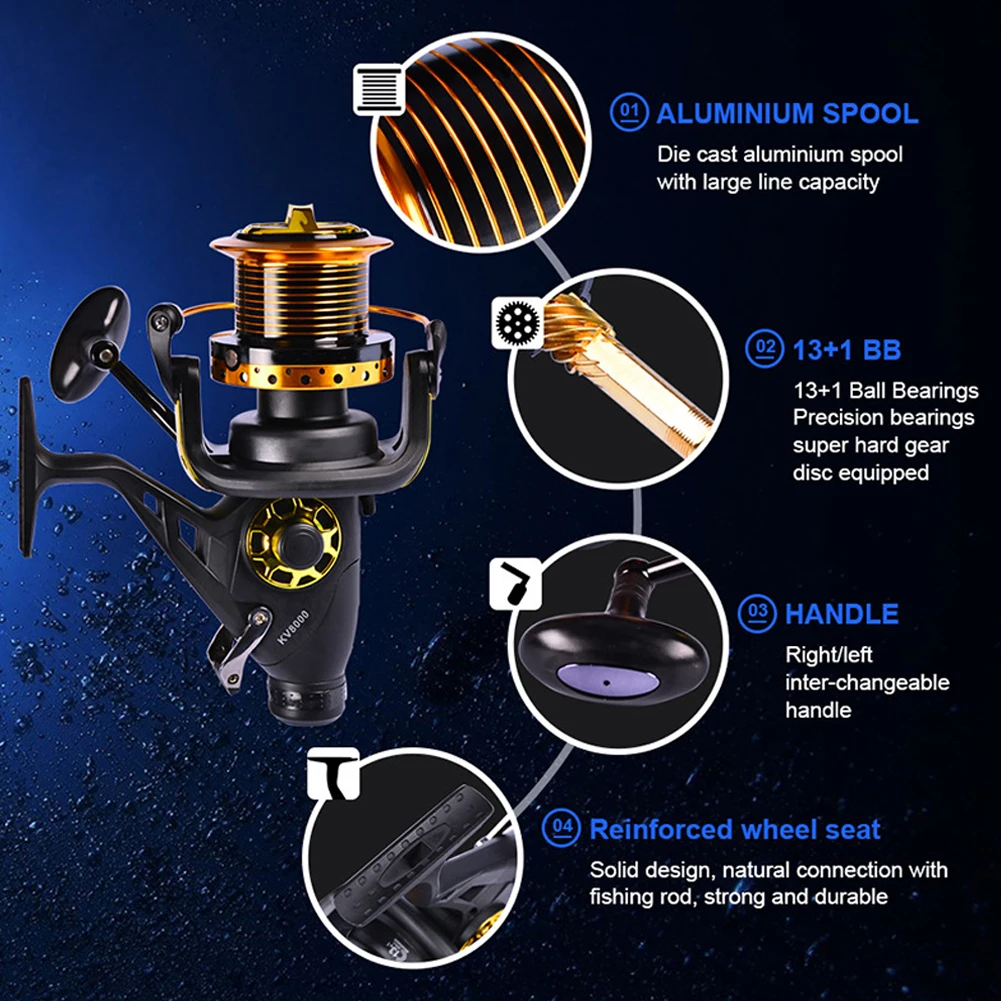 KV8000

01 ALUMINIUM SPOOL
Die cast aluminium spool with large line capacity

02 13+1 BB
13+1 Ball Bearings
Precision bearings super hard gear disc equipped

03 HANDLE
Right/left inter-changeable handle

04 Reinforced wheel seat
Solid design, natural connection with fishing rod, strong and durable