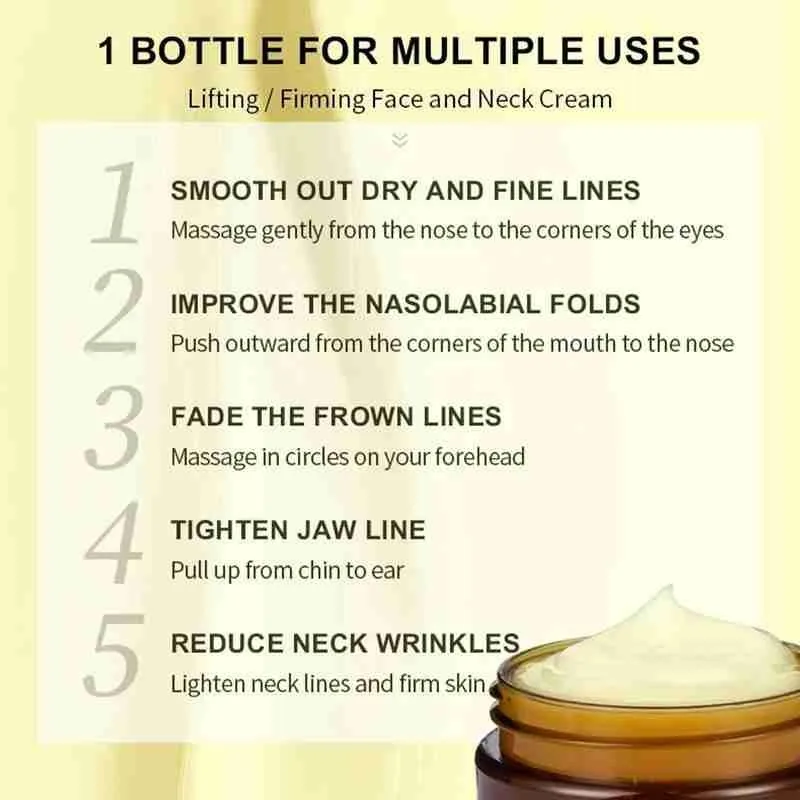 1 BOTTLE FOR MULTIPLE USES

Lifting / Firming Face and Neck Cream

1
SMOOTH OUT DRY AND FINE LINES
Massage gently from the nose to the corners of the eyes

2
IMPROVE THE NASOLABIAL FOLDS
Push outward from the corners of the mouth to the nose

3
FADE THE FROWN LINES
Massage in circles on your forehead

4
TIGHTEN JAW LINE
Pull up from chin to ear

5
REDUCE NECK WRINKLES
Lighten neck lines and firm skin