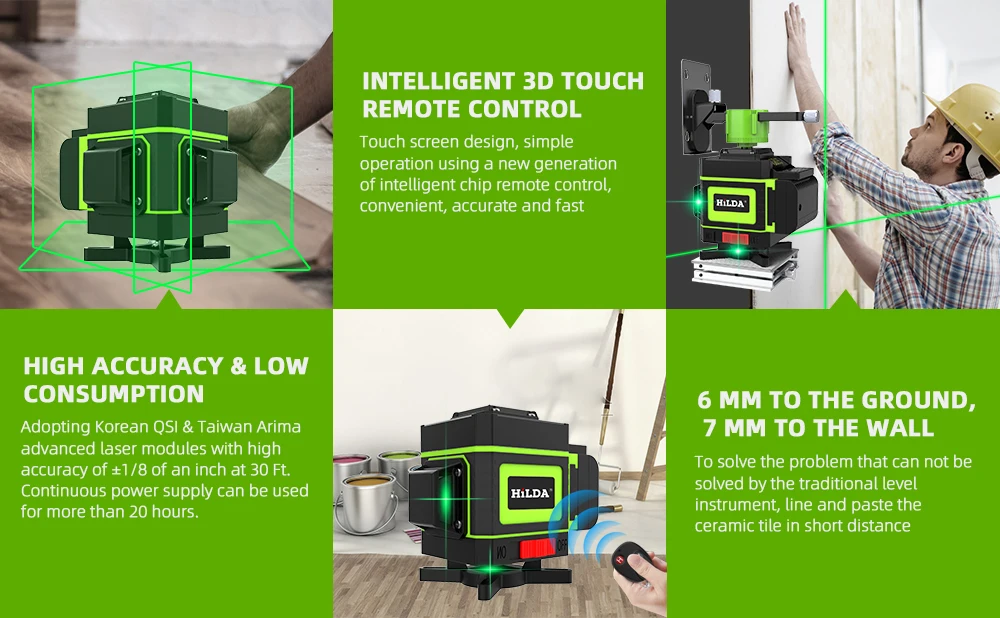 INTELLIGENT 3D TOUCH REMOTE CONTROL

Touch screen design, simple operation using a new generation of intelligent chip remote control, convenient, accurate and fast

HiLDA

HIGH ACCURACY & LOW CONSUMPTION

Adopting Korean QSI & Taiwan Arima advanced laser modules with high accuracy of ±1/8 of an inch at 30 Ft. Continuous power supply can be used for more than 20 hours.

HiLDA

6 MM TO THE GROUND, 7 MM TO THE WALL

To solve the problem that can not be solved by the traditional level instrument, line and paste the ceramic tile in short distance