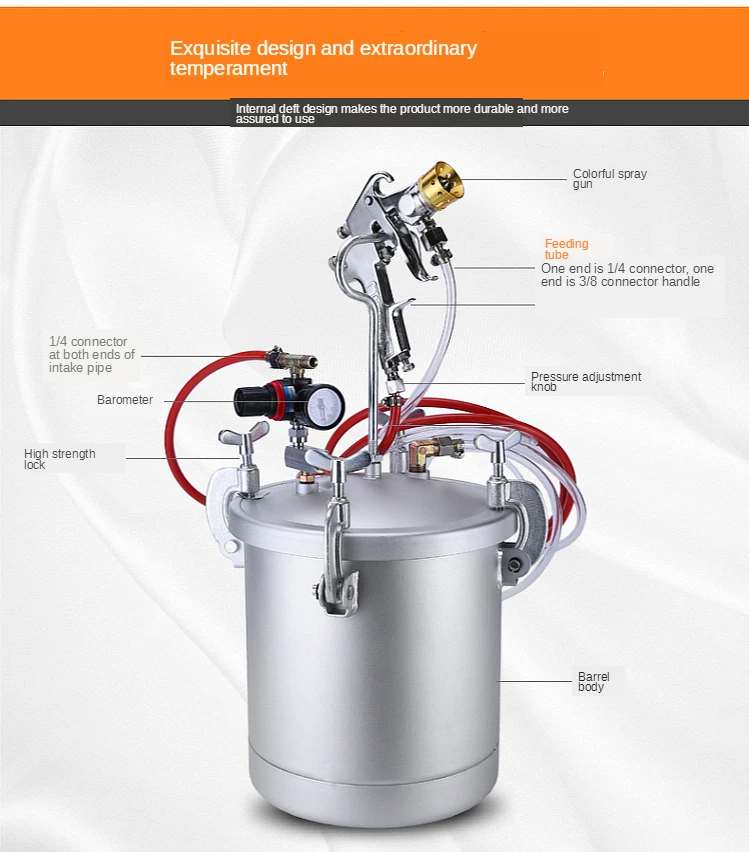 Exquisite design and extraordinary temperament

Internal deft design makes the product more durable and more assured to use

Colorful spray gun

Feeding tube

One end is 1/4 connector, one end is 3/8 connector handle

1/4 connector at both ends of intake pipe

Barometer

Pressure adjustment knob

High strength lock

Barrel body