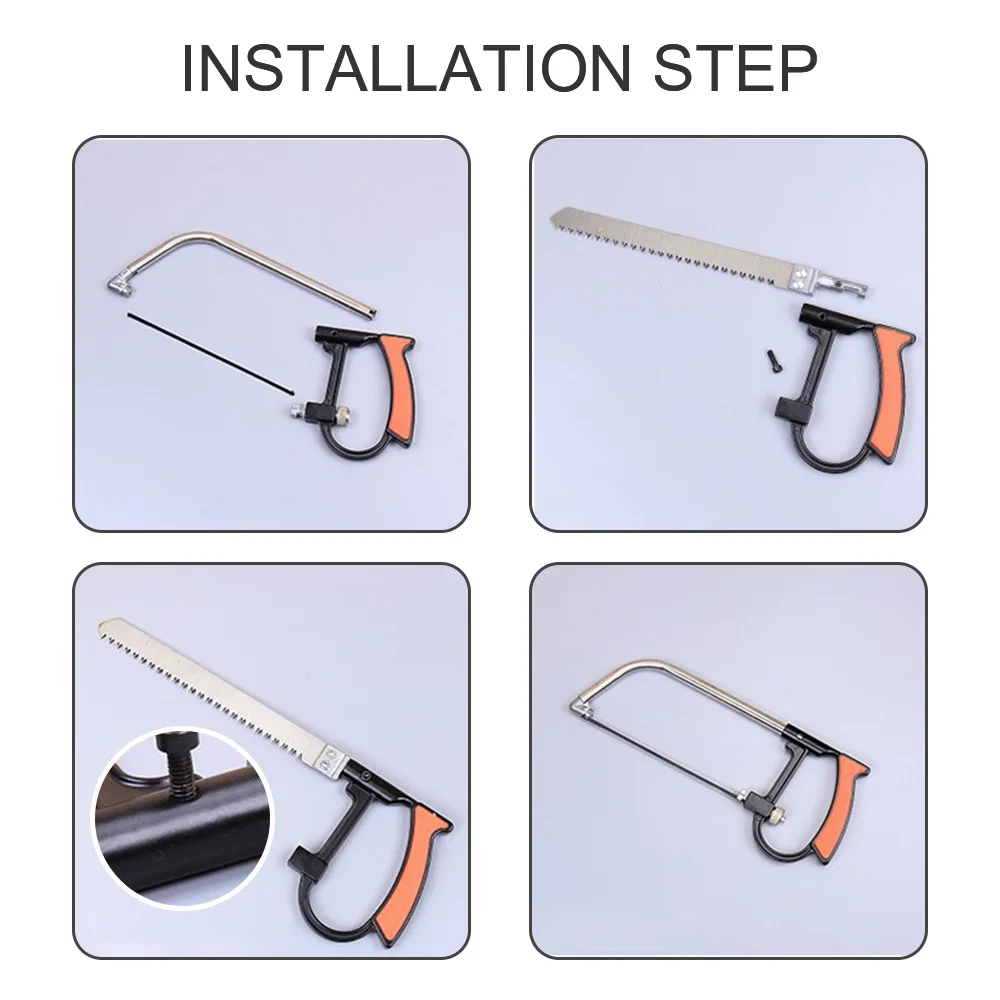 INSTALLATION STEP