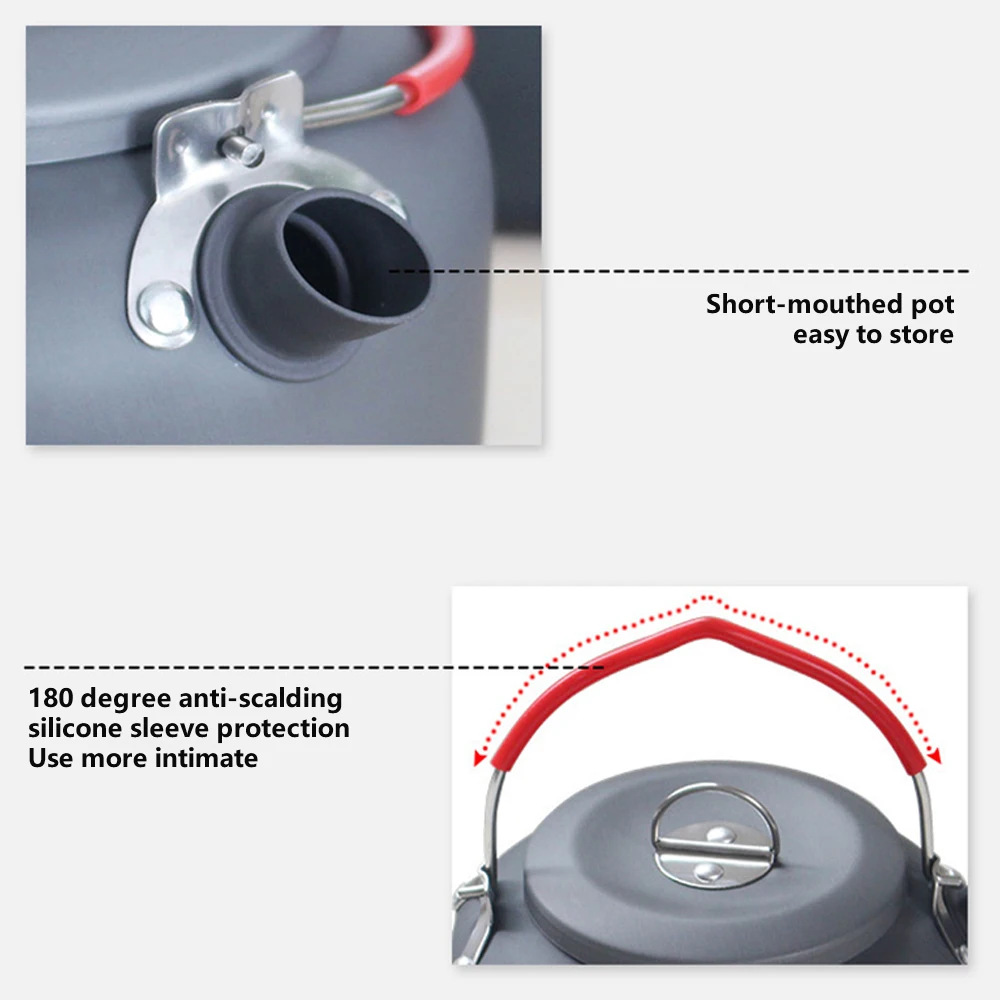 Short-mouthed pot
easy to store

180 degree anti-scalding
silicone sleeve protection
Use more intimate