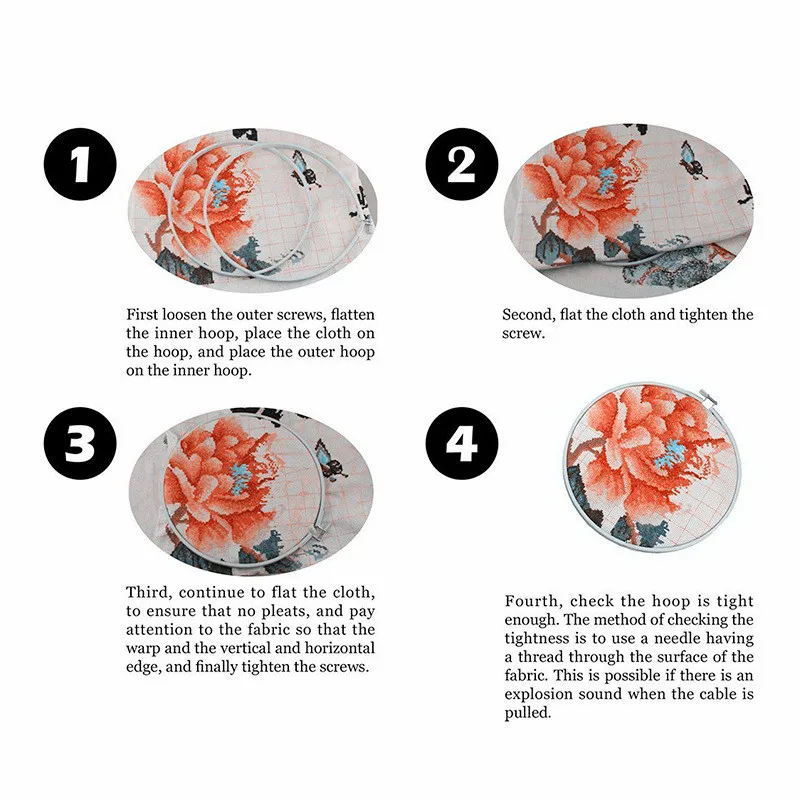 1

First loosen the outer screws, flatten the inner hoop, place the cloth on the hoop, and place the outer hoop on the inner hoop.

2

Second, flat the cloth and tighten the screw.

3

Third, continue to flat the cloth, to ensure that no pleats, and pay attention to the fabric so that the warp and the vertical and horizontal edge, and finally tighten the screws.

4

Fourth, check the hoop is tight enough. The method of checking the tightness is to use a needle having a thread through the surface of the fabric. This is possible if there is an explosion sound when the cable is pulled.