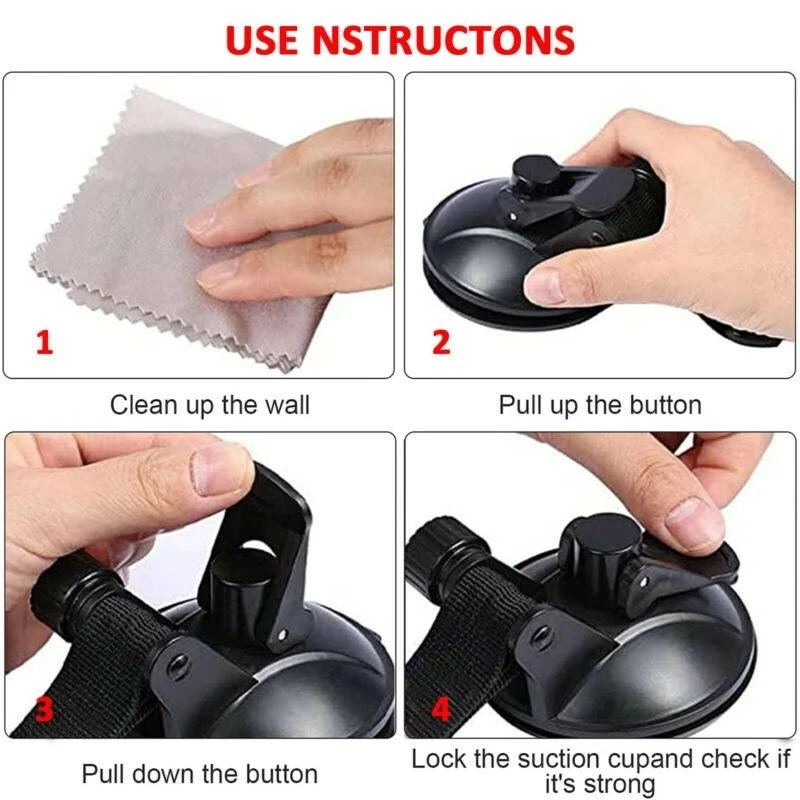 USE NSTRUCTONS

1

Clean up the wall

2

Pull up the button

3

Pull down the button

4

Lock the suction cupand check if it's strong