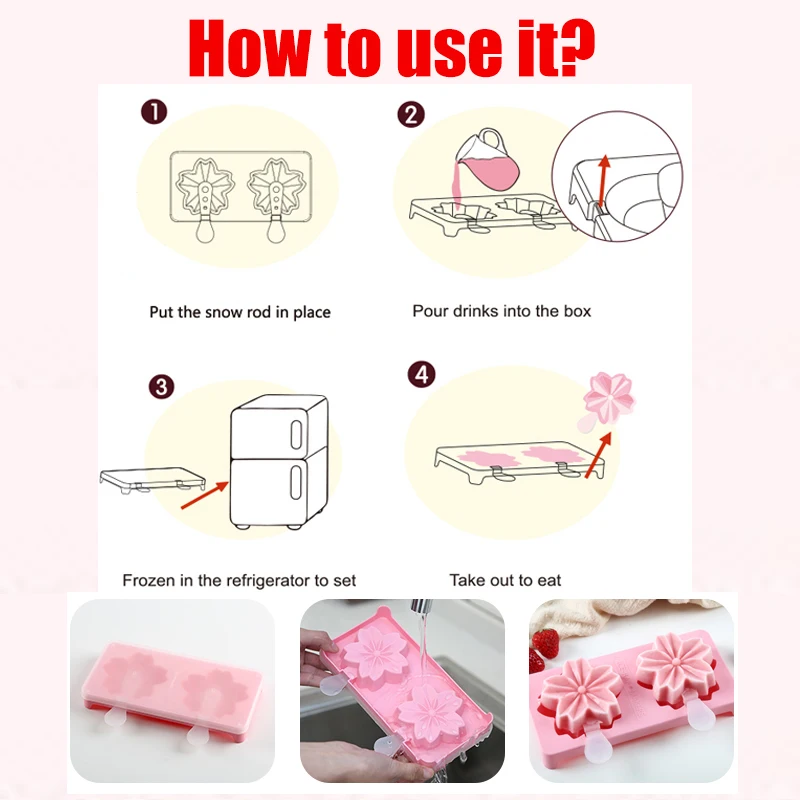 How to use it?

1

Put the snow rod in place

2

Pour drinks into the box

3

Frozen in the refrigerator to set

4

Take out to eat