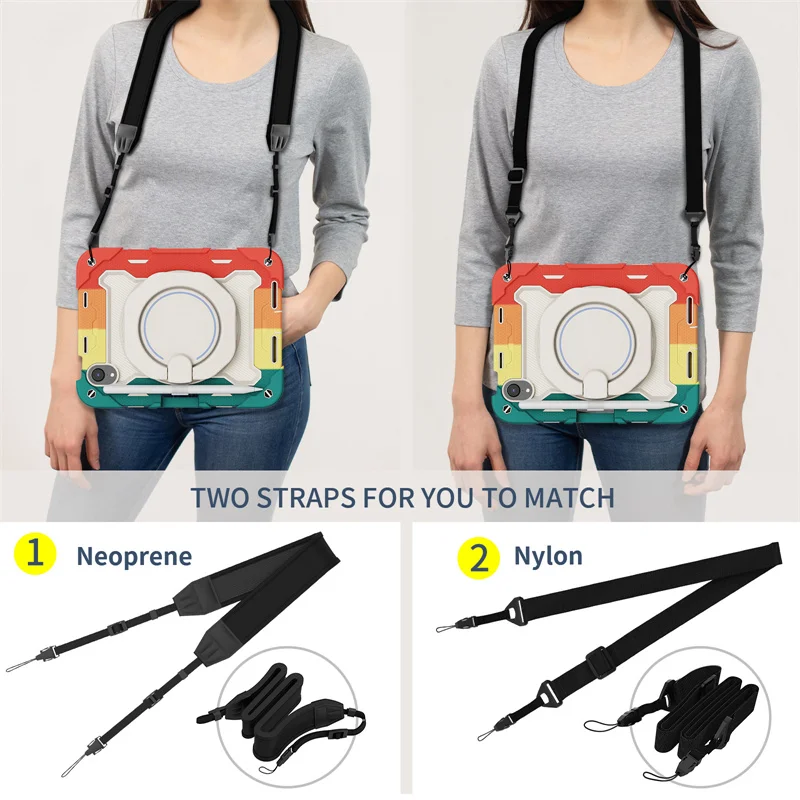 TWO STRAPS FOR YOU TO MATCH

1 Neoprene

2 Nylon