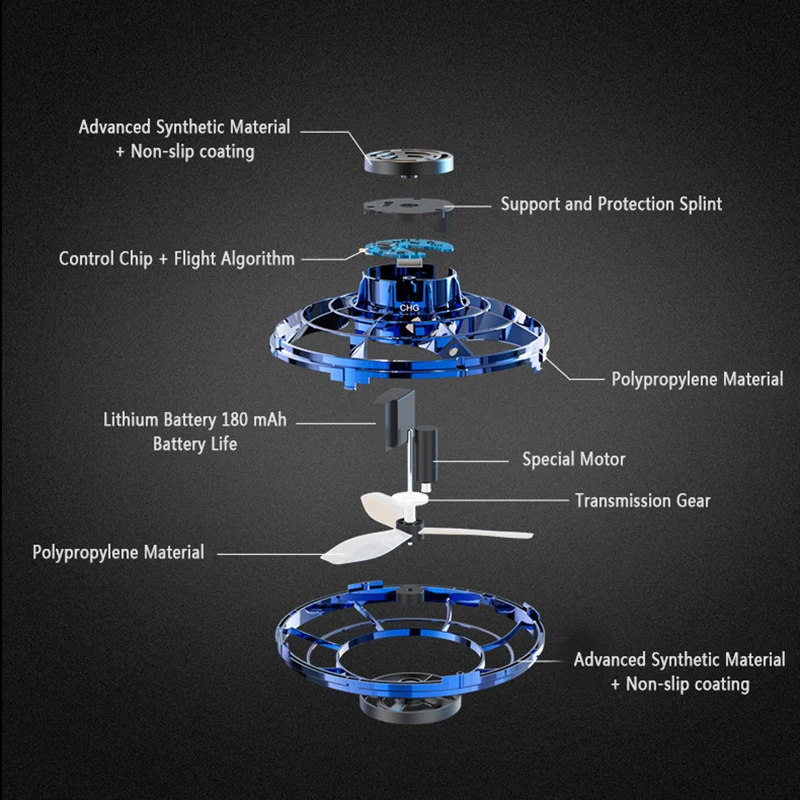 Advanced Synthetic Material
+ Non-slip coating

Support and Protection Splint

Control Chip + Flight Algorithm

CHG

Polypropylene Material

Lithium Battery 180 mAh
Battery Life

Special Motor

Transmission Gear

Polypropylene Material

Advanced Synthetic Material
+ Non-slip coating