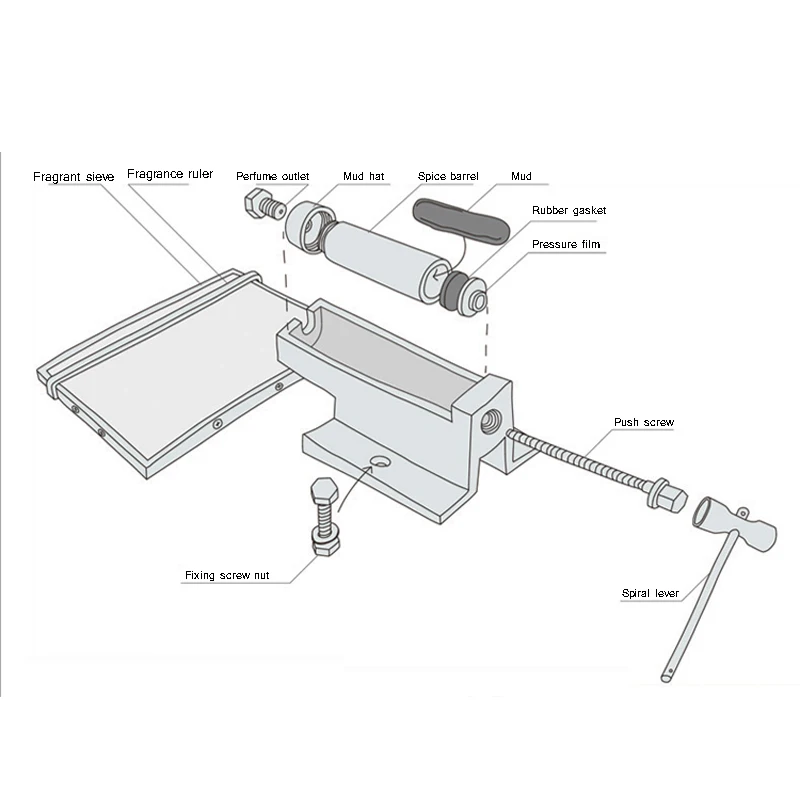 Fragrant sieve
Fragrance ruler
Perfume outlet
Mud hat
Spice barrel
Mud
Rubber gasket
Pressure film
Push screw
Fixing screw nut
Spiral lever