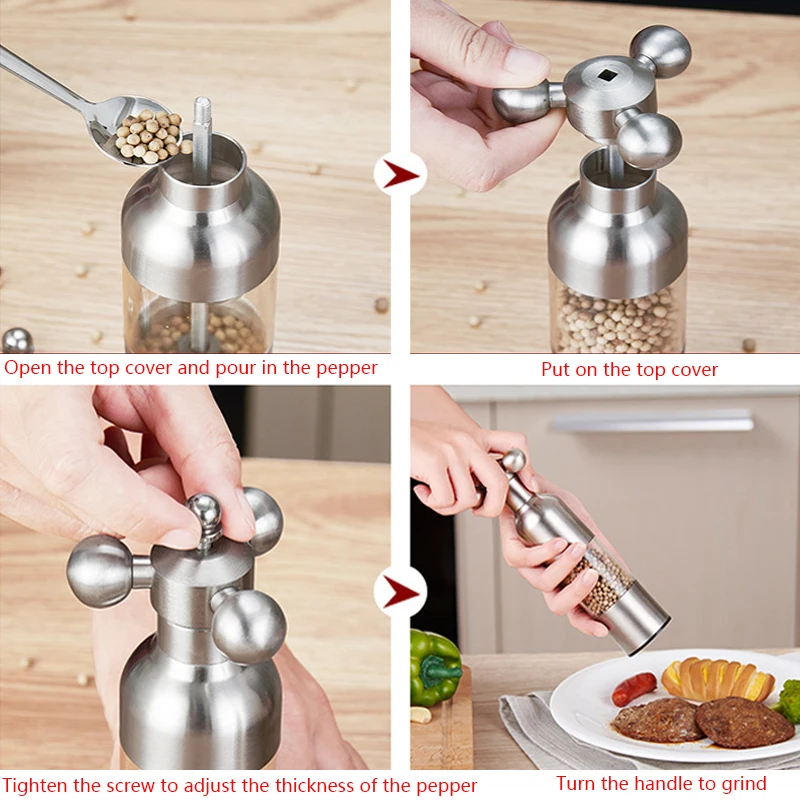 Open the top cover and pour in the pepper

Put on the top cover

Tighten the screw to adjust the thickness of the pepper

Turn the handle to grind