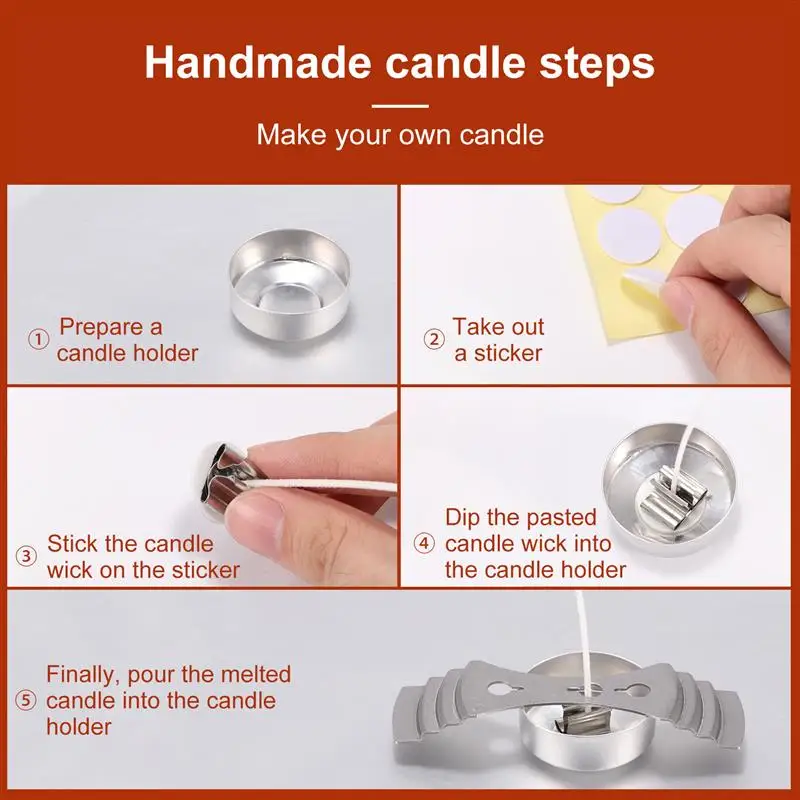 Handmade candle steps

Make your own candle

① Prepare a candle holder

② Take out a sticker

③ Stick the candle wick on the sticker

④ Dip the pasted candle wick into the candle holder

⑤ Finally, pour the melted candle into the candle holder