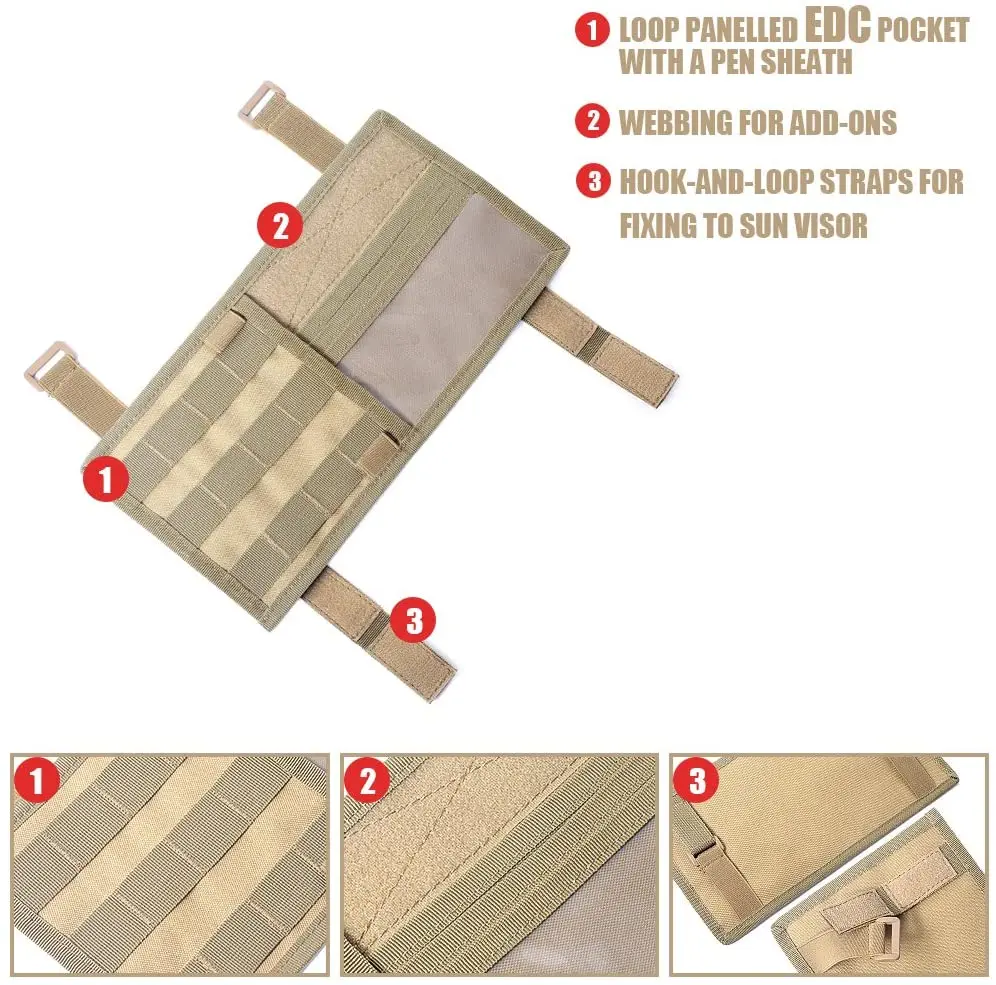 1 LOOP PANELLED EDC POCKET WITH A PEN SHEATH

2 WEBBING FOR ADD-ONS

3 HOOK-AND-LOOP STRAPS FOR FIXING TO SUN VISOR

2

1

3

1

2

3