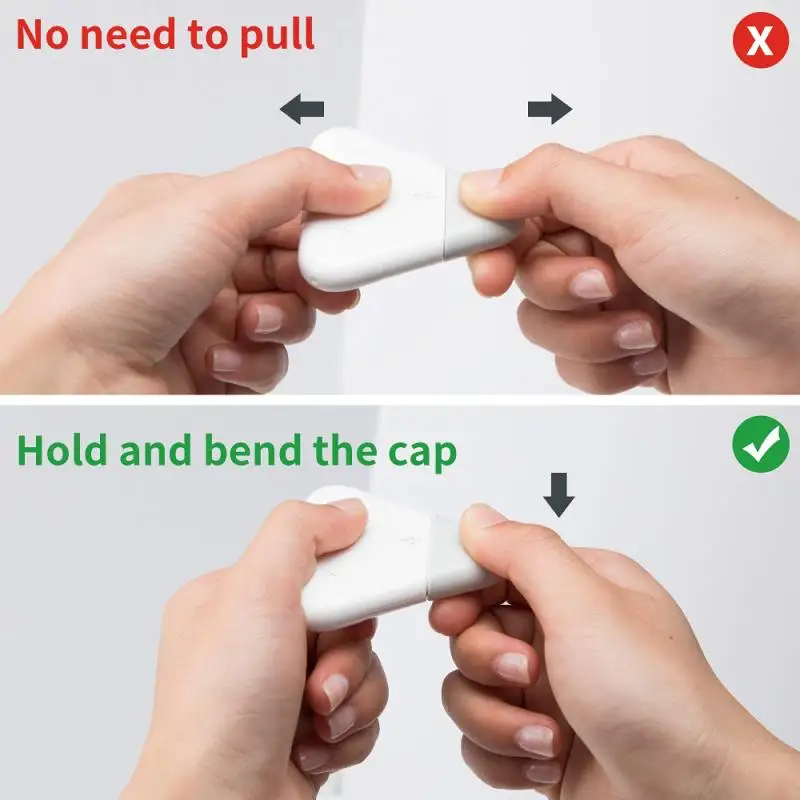 No need to pull

X

Hold and bend the cap