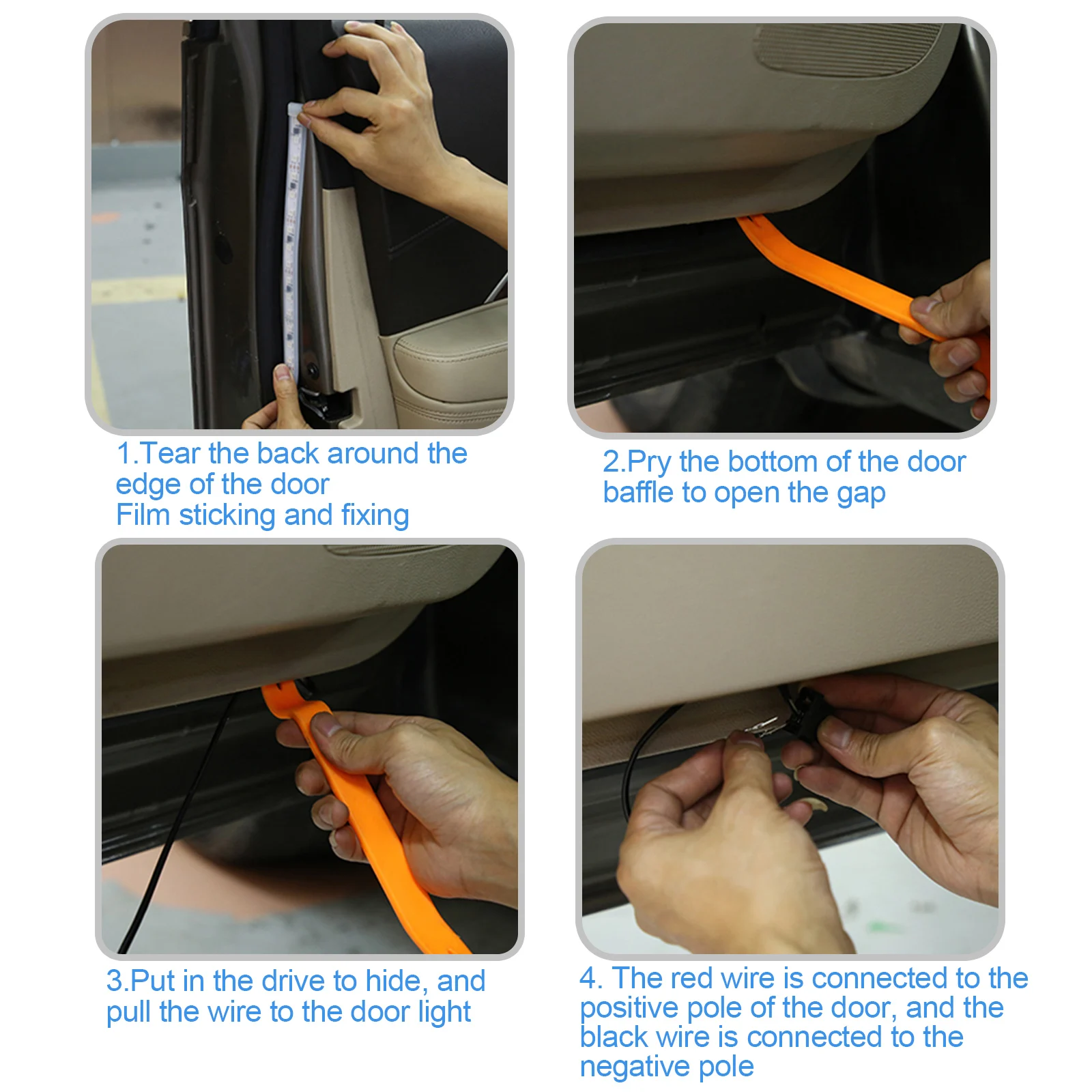 1.Tear the back around the edge of the door
Film sticking and fixing

2.Pry the bottom of the door baffle to open the gap

3.Put in the drive to hide, and pull the wire to the door light

4. The red wire is connected to the positive pole of the door, and the black wire is connected to the negative pole